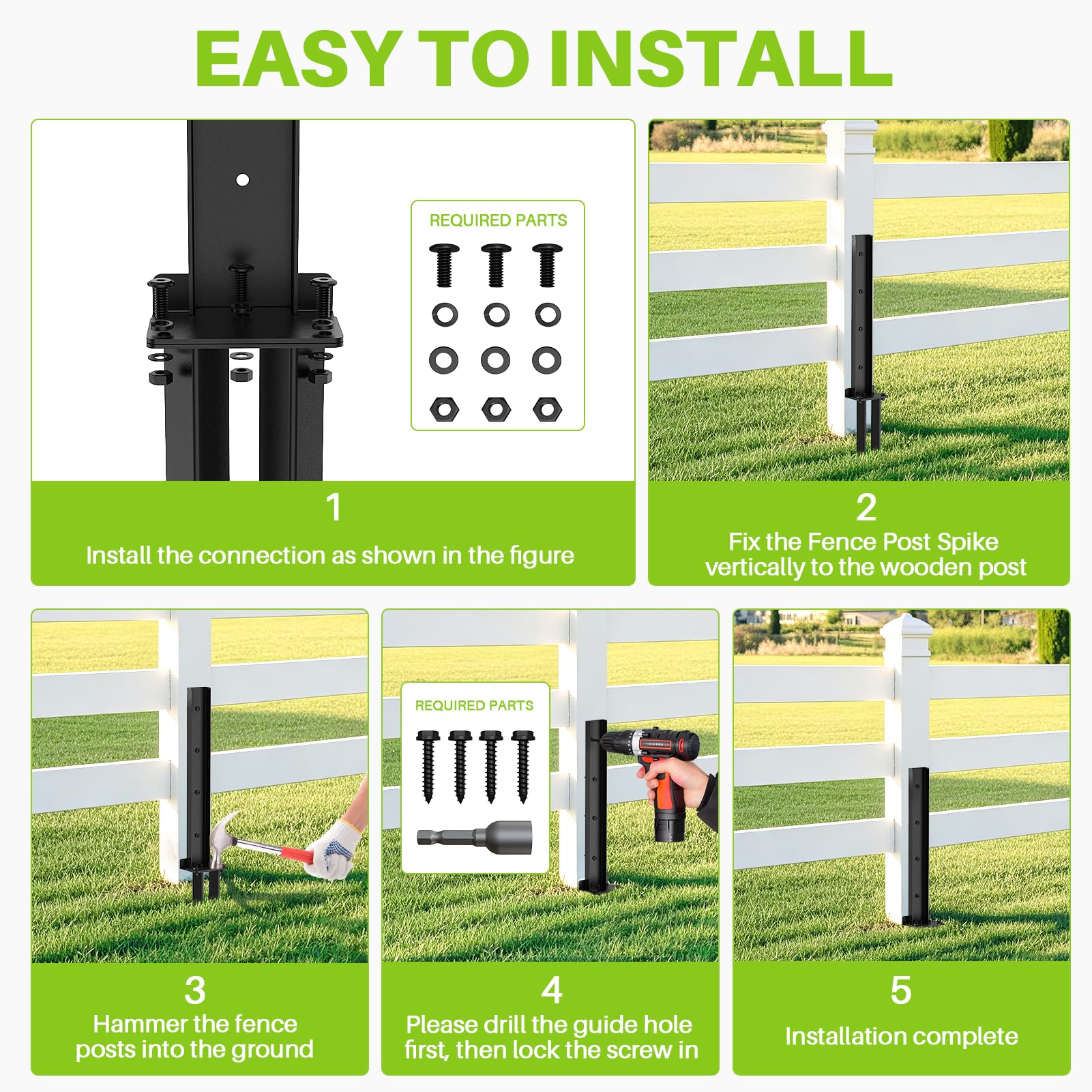 EASY TO INSTALL

REQUIRED PARTS

1
Install the connection as shown in the figure

2
Fix the Fence Post Spike vertically to the wooden post

3
Hammer the fence posts into the ground

REQUIRED PARTS

4
Please drill the guide hole first, then lock the screw in

5
Installation complete