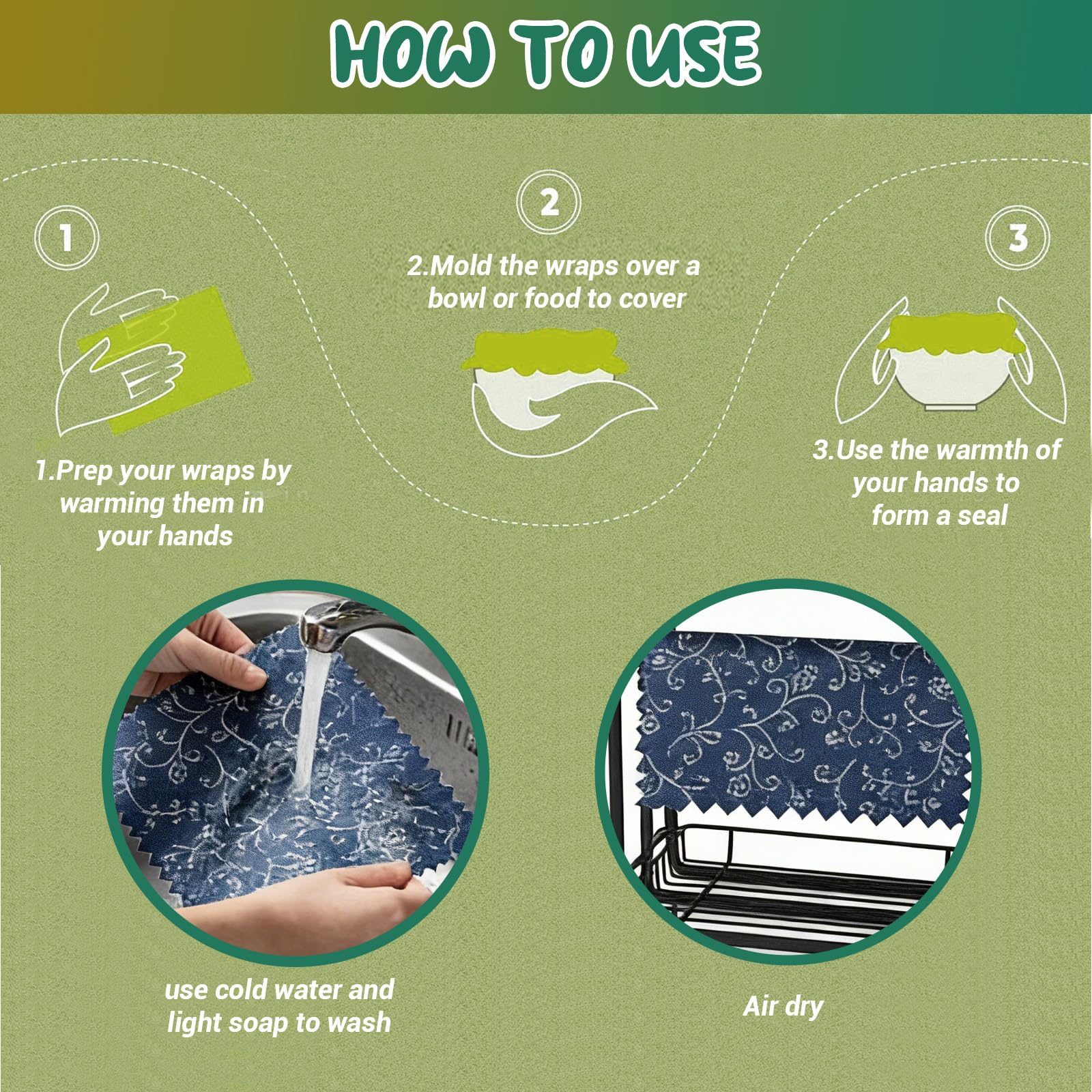 HOW TO USE

1

1.Prep your wraps by warming them in your hands

2

2.Mold the wraps over a bowl or food to cover

3

3.Use the warmth of your hands to form a seal

use cold water and light soap to wash

Air dry