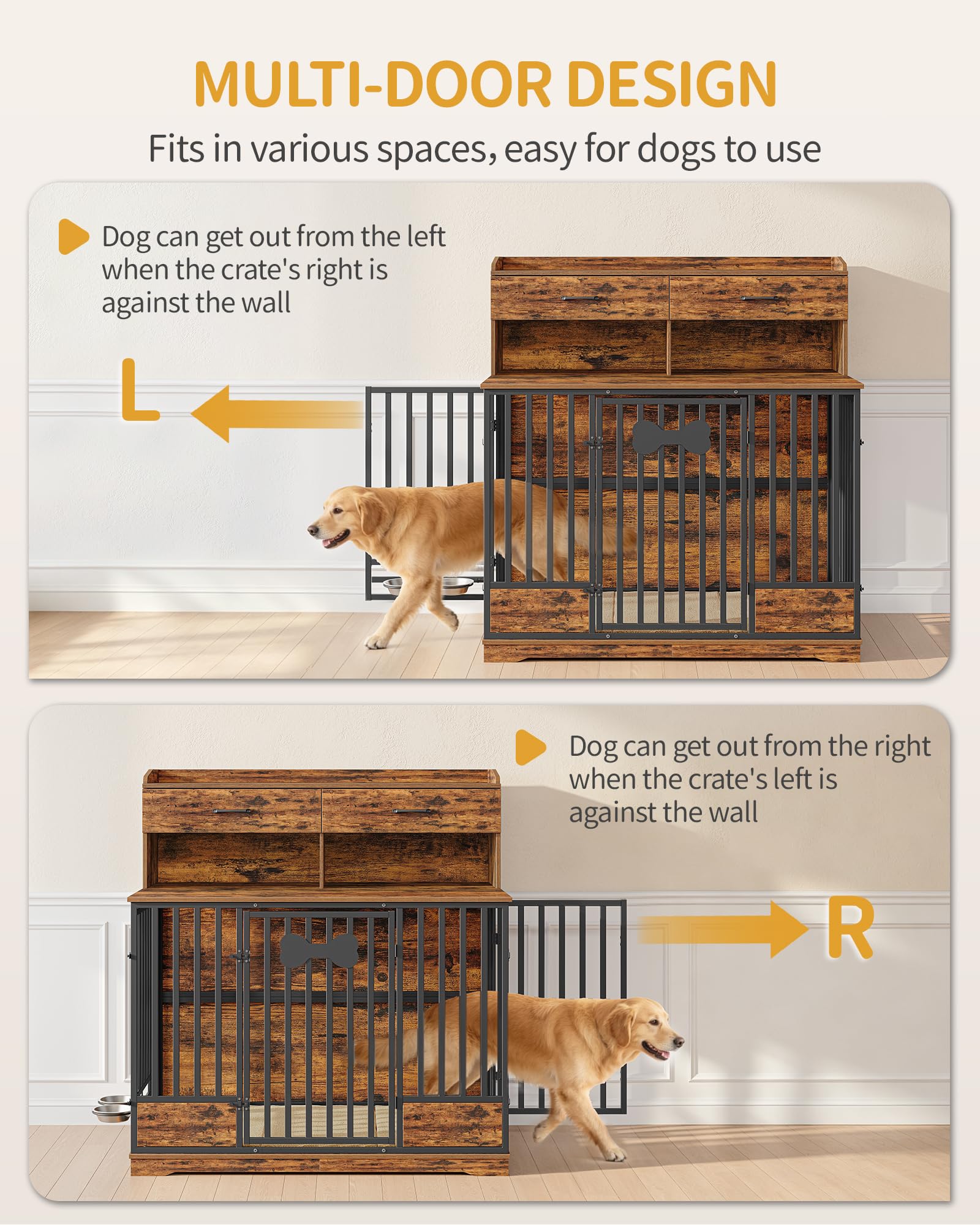 MULTI-DOOR DESIGN

Fits in various spaces, easy for dogs to use

Dog can get out from the left when the crate's right is against the wall

L

Dog can get out from the right when the crate's left is against the wall

R