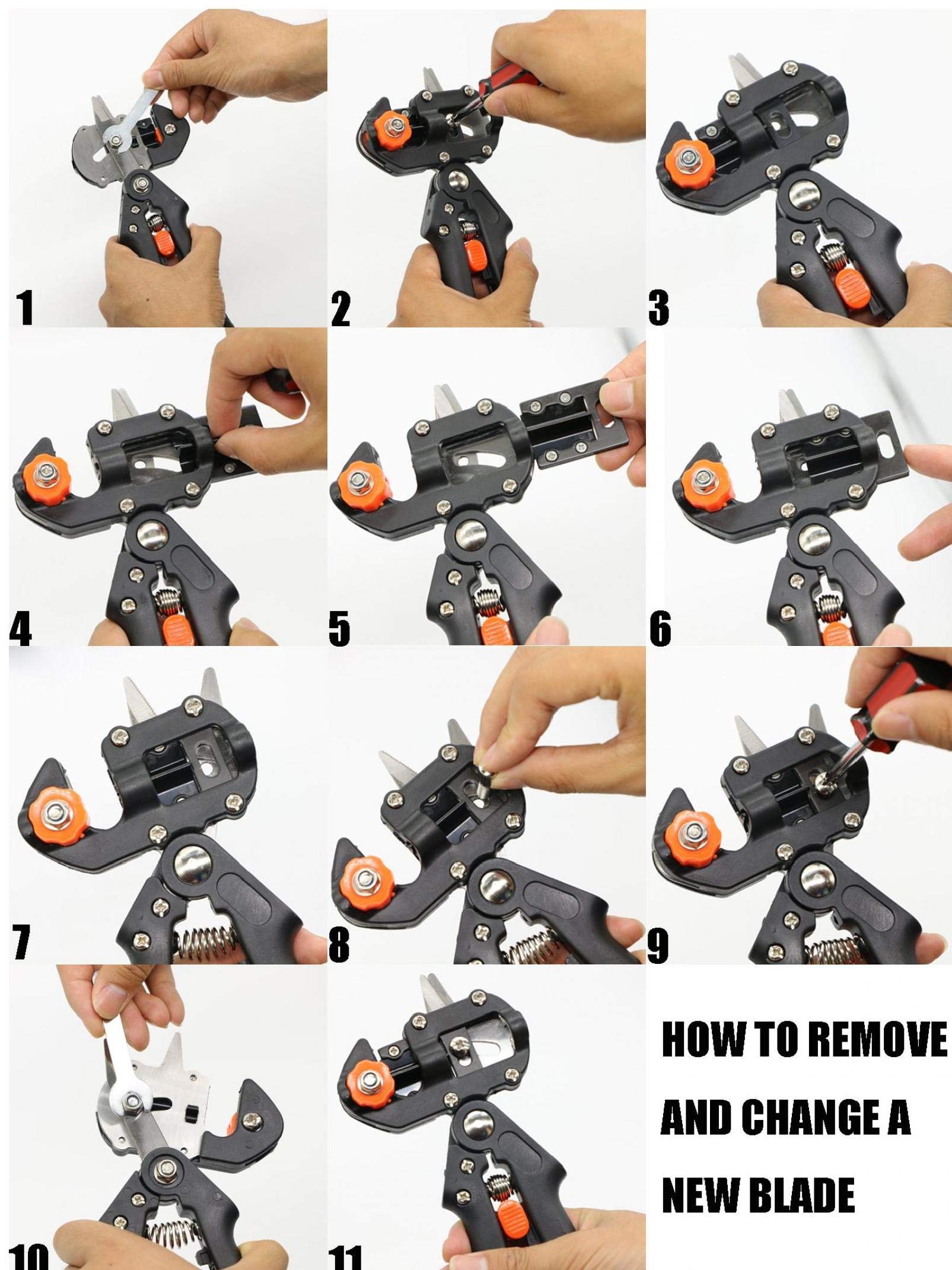 1

2

3

4

5

6

7

8

9

10

11

HOW TO REMOVE AND CHANGE A NEW BLADE