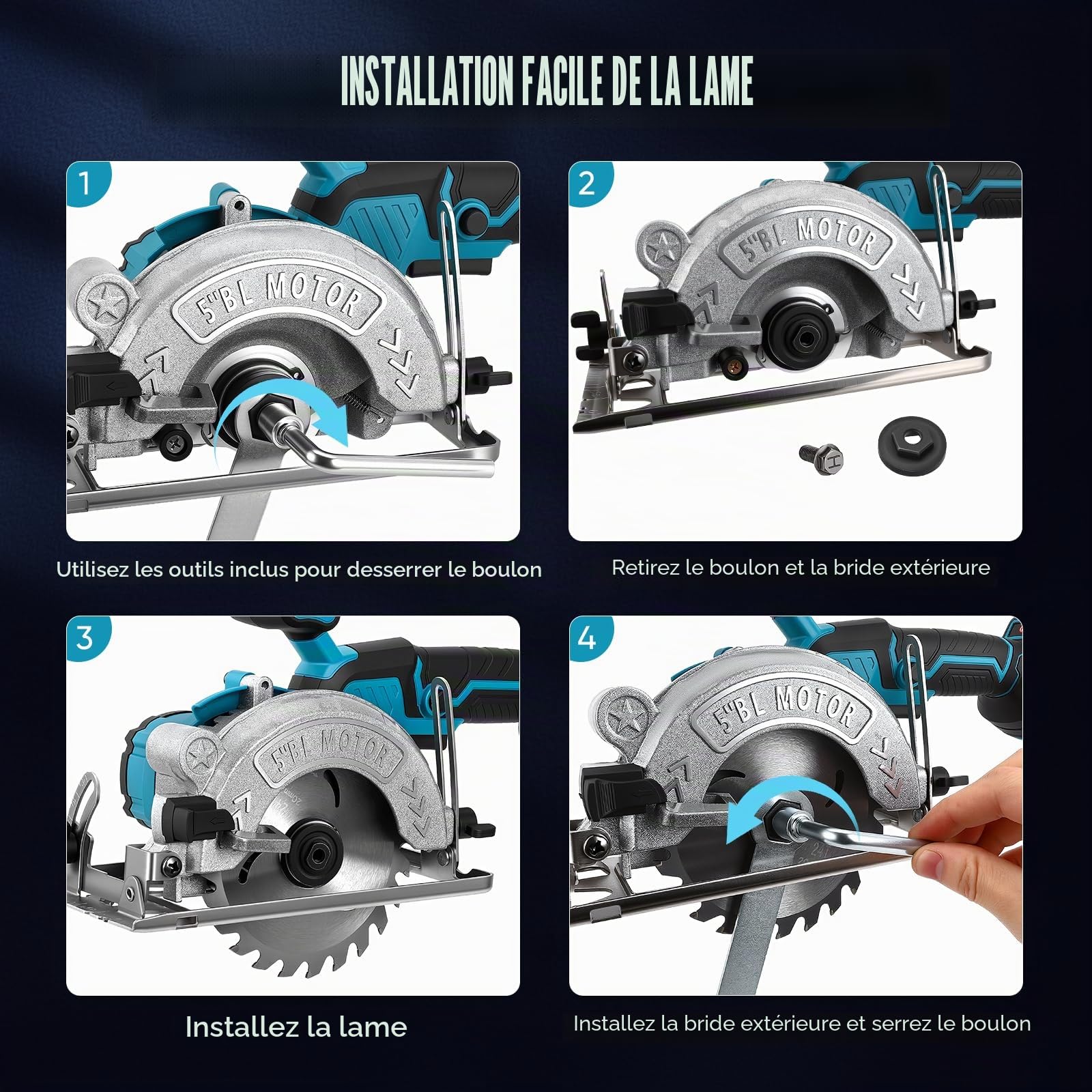 INSTALLATION FACILE DE LA LAME

1

5"BL MOTOR

Utilisez les outils inclus pour desserrer le boulon

2

5"BL MOTOR

Retirez le boulon et la bride extérieure

3

5"BL MOTOR

Installez la lame

4

5"BL MOTOR

Installez la bride extérieure et serrez le boulon