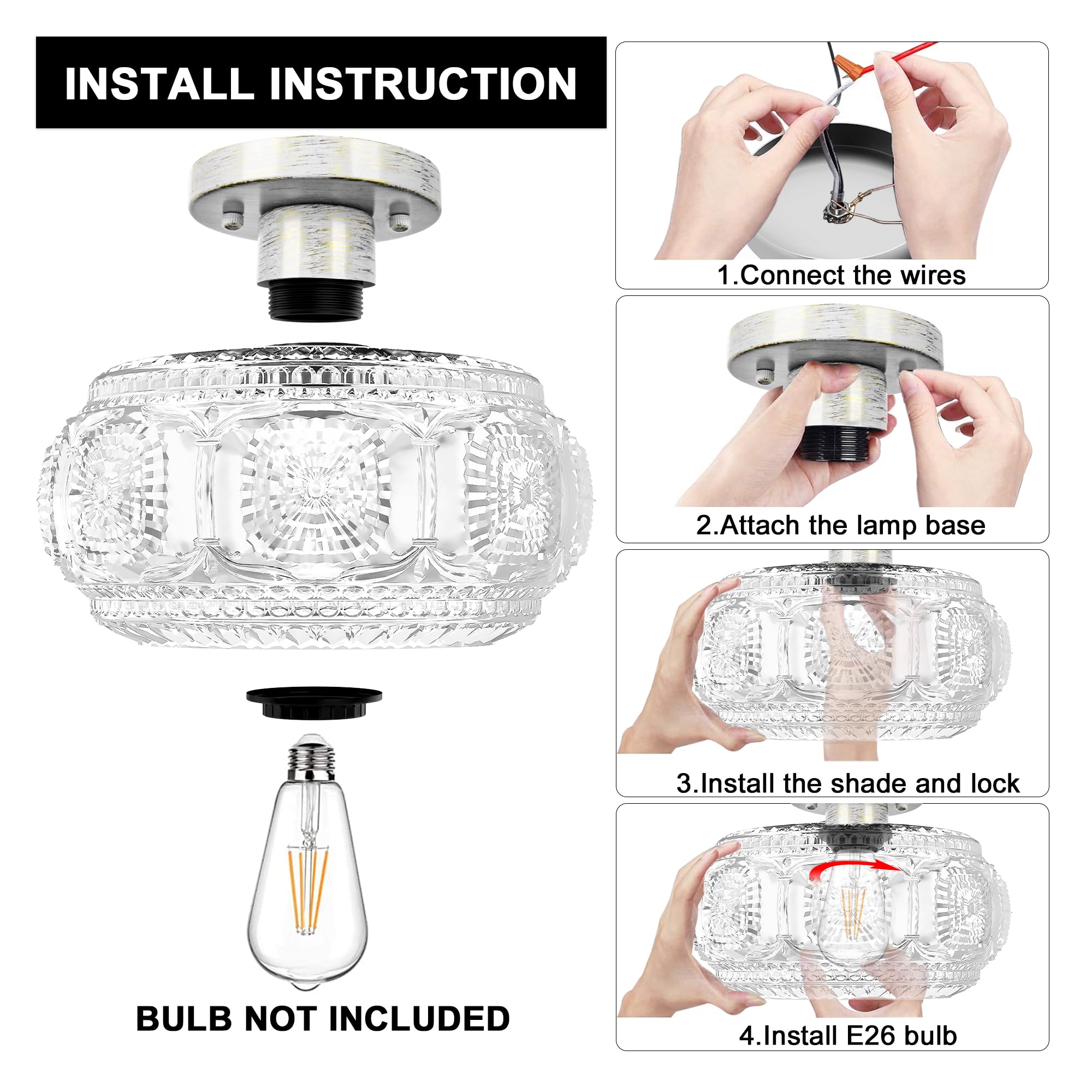 INSTALL INSTRUCTION

BULB NOT INCLUDED

1.Connect the wires

2.Attach the lamp base

3.Install the shade and lock

4.Install E26 bulb