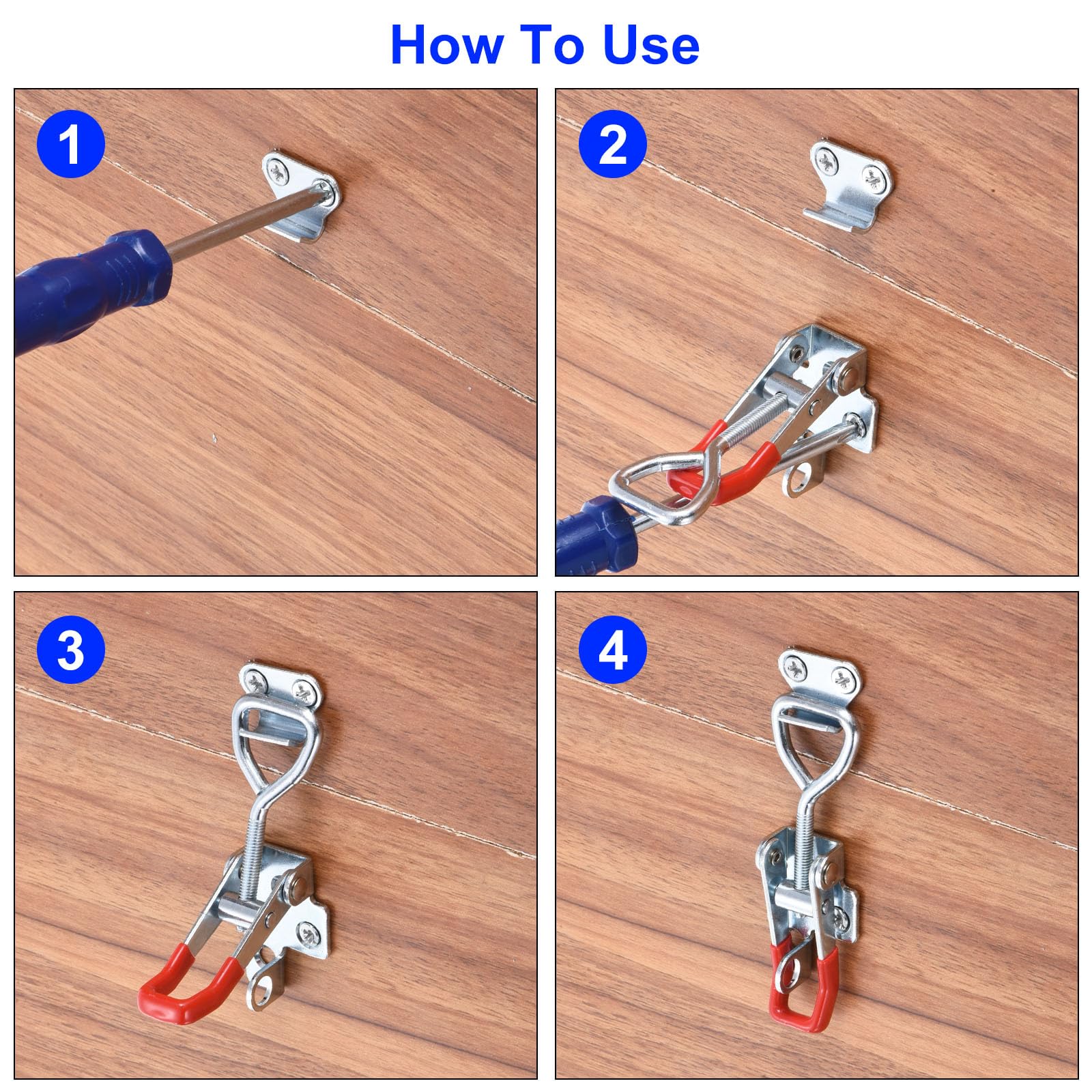 How To Use

1

2

3

4