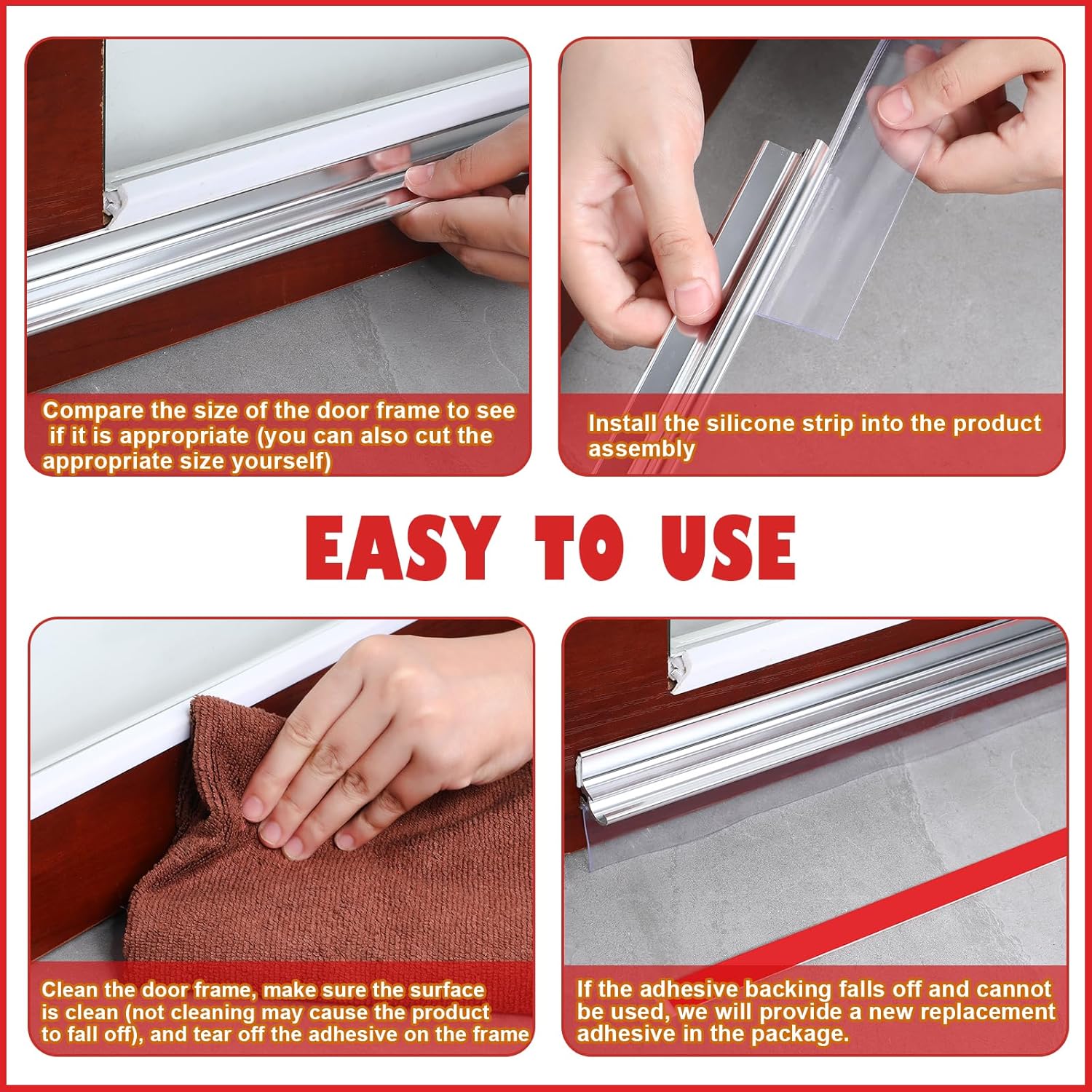 Compare the size of the door frame to see if it is appropriate (you can also cut the appropriate size yourself)

Install the silicone strip into the product assembly

EASY TO USE

Clean the door frame, make sure the surface is clean (not cleaning may cause the product to fall off), and tear off the adhesive on the frame

If the adhesive backing falls off and cannot be used, we will provide a new replacement adhesive in the package.