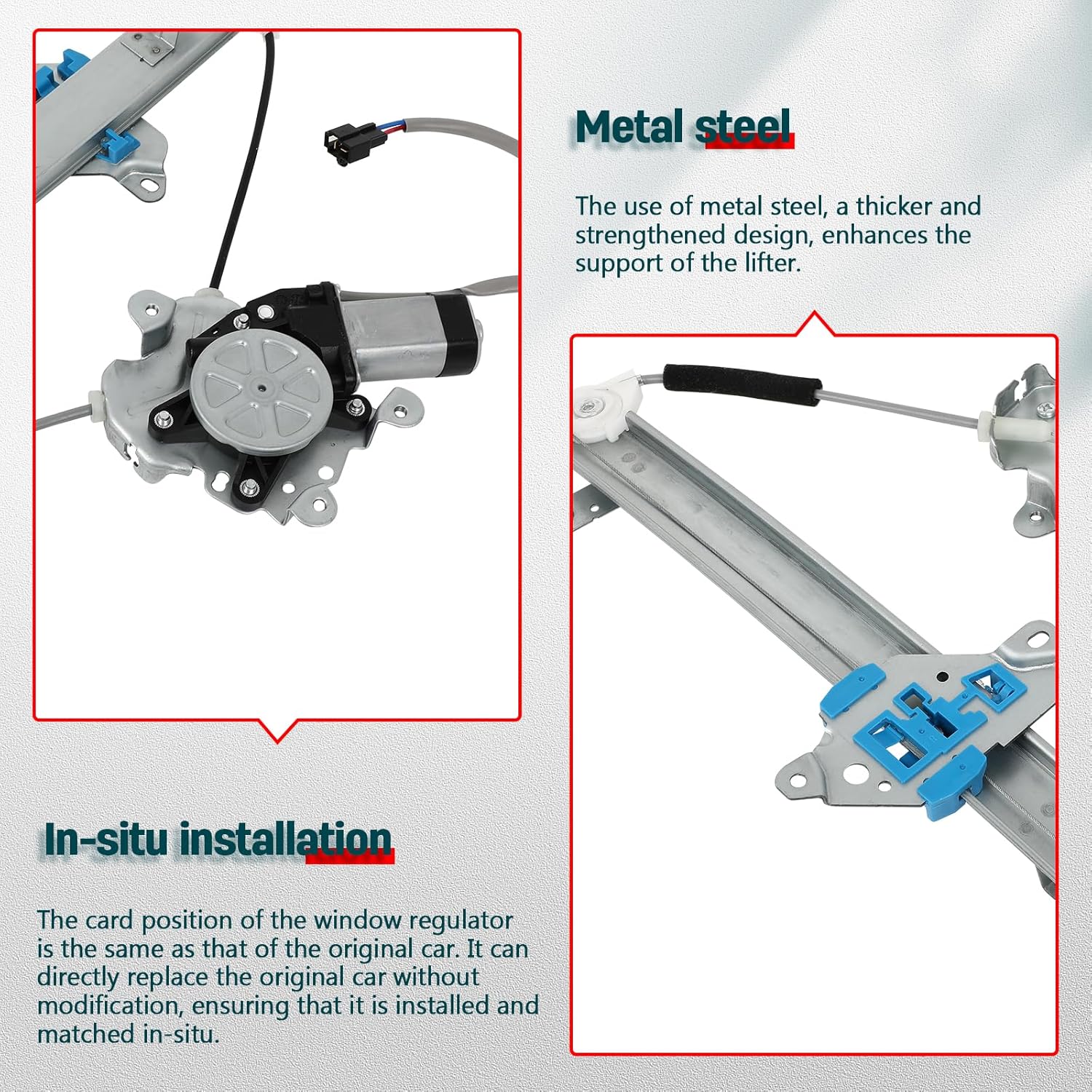 Metal steel

The use of metal steel, a thicker and strengthened design, enhances the support of the lifter.

In-situ installation

The card position of the window regulator is the same as that of the original car. It can directly replace the original car without modification, ensuring that it is installed and matched in-situ.