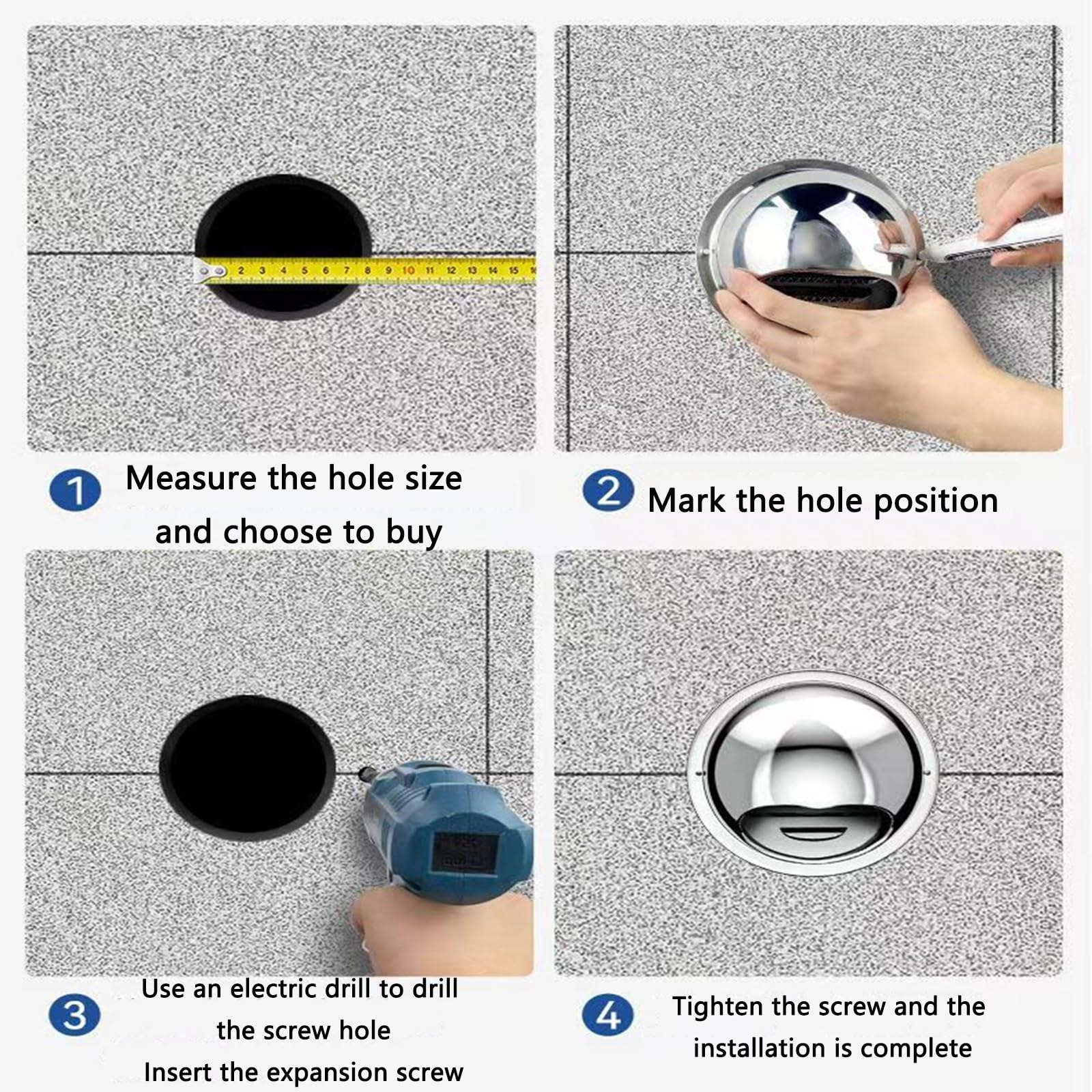 2 3 4 5 6 7 8 9 10 11 12 13 14 15

1 Measure the hole size and choose to buy

2 Mark the hole position

3 Use an electric drill to drill the screw hole
Insert the expansion screw

4 Tighten the screw and the installation is complete