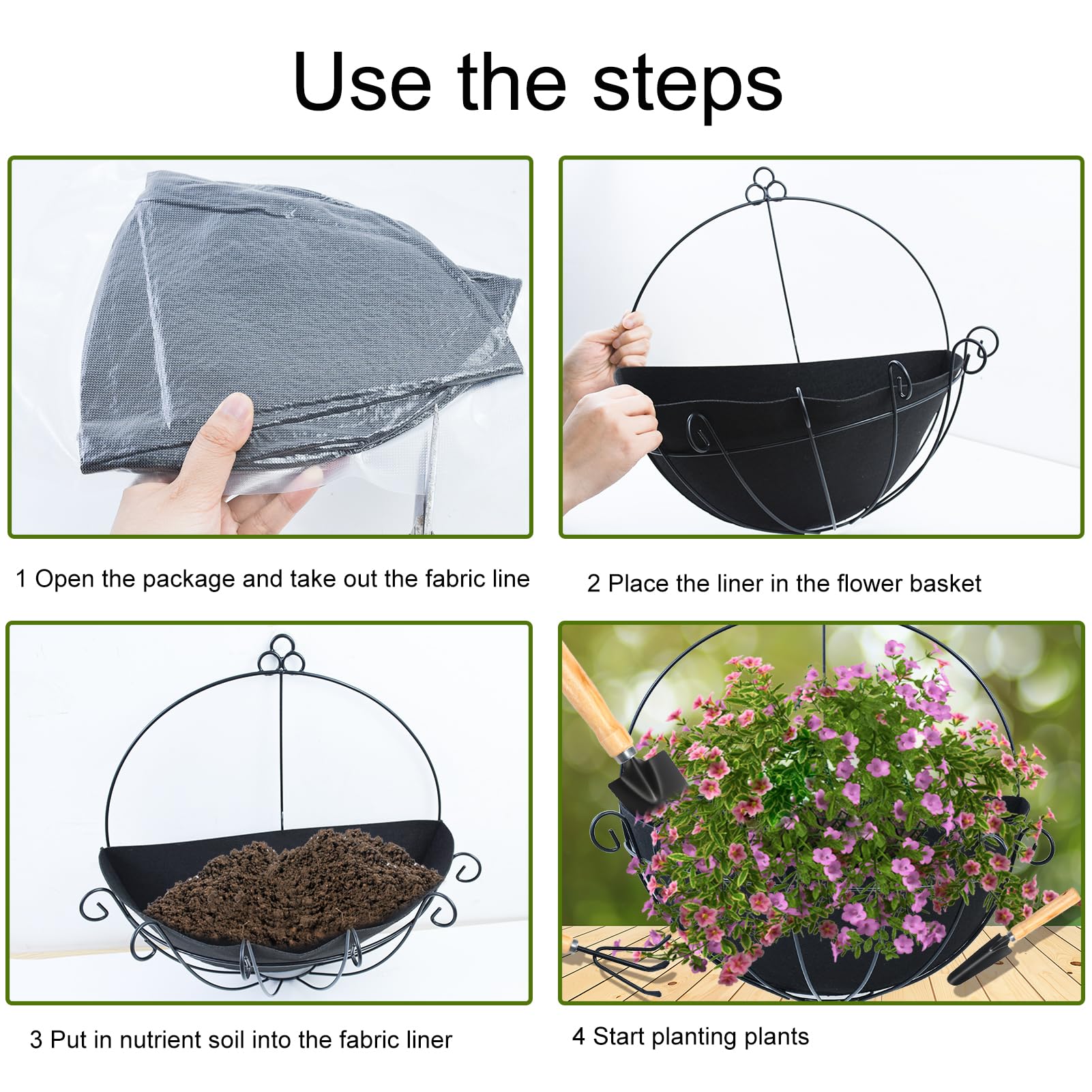 Use the steps

1 Open the package and take out the fabric line

2 Place the liner in the flower basket

3 Put in nutrient soil into the fabric liner

4 Start planting plants