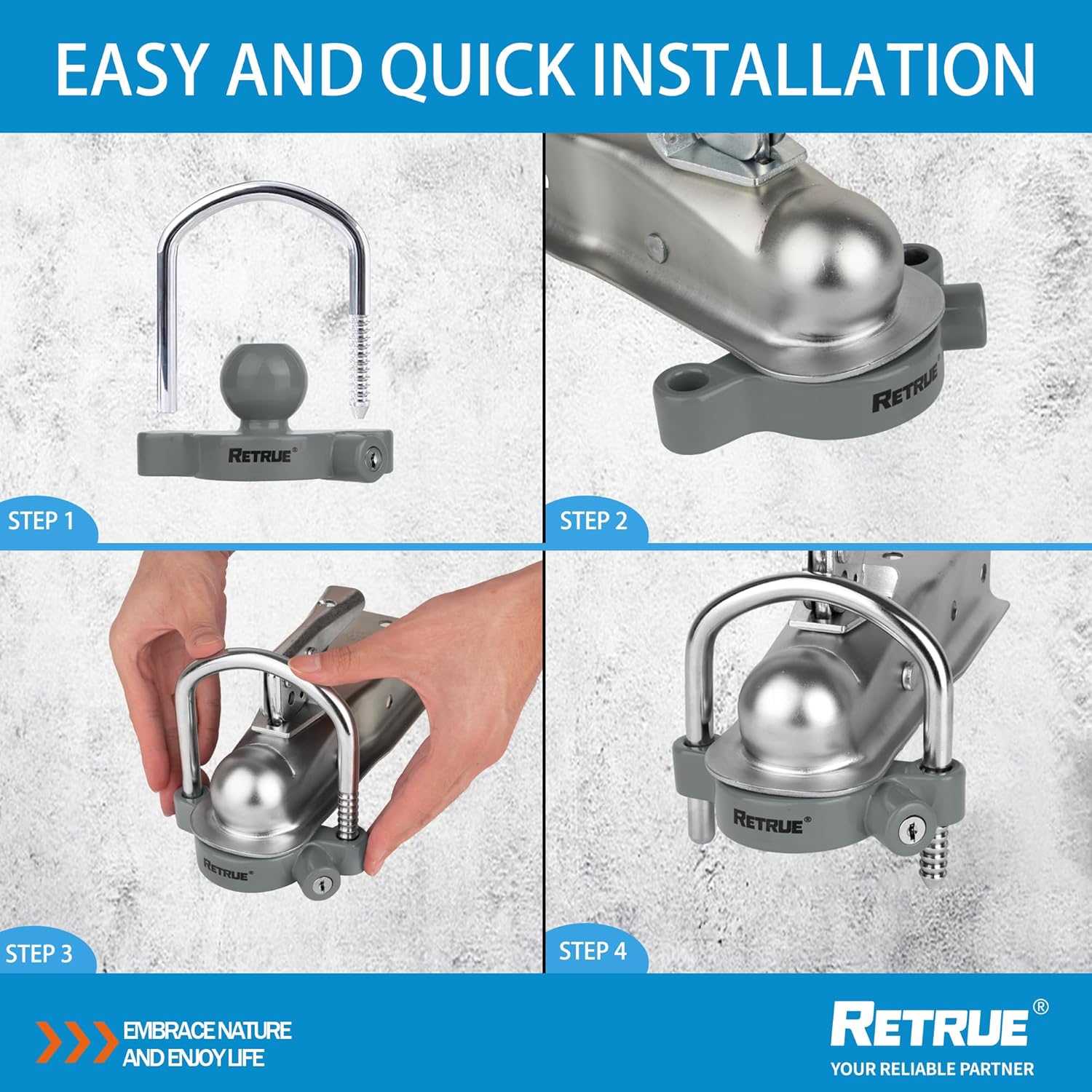 EASY AND QUICK INSTALLATION

RETRUE®

STEP 1

RETRUE

STEP 2

RETRUE®

STEP 3

RETRUE®

STEP 4

EMBRACE NATURE AND ENJOY LIFE

RETRUE®
YOUR RELIABLE PARTNER