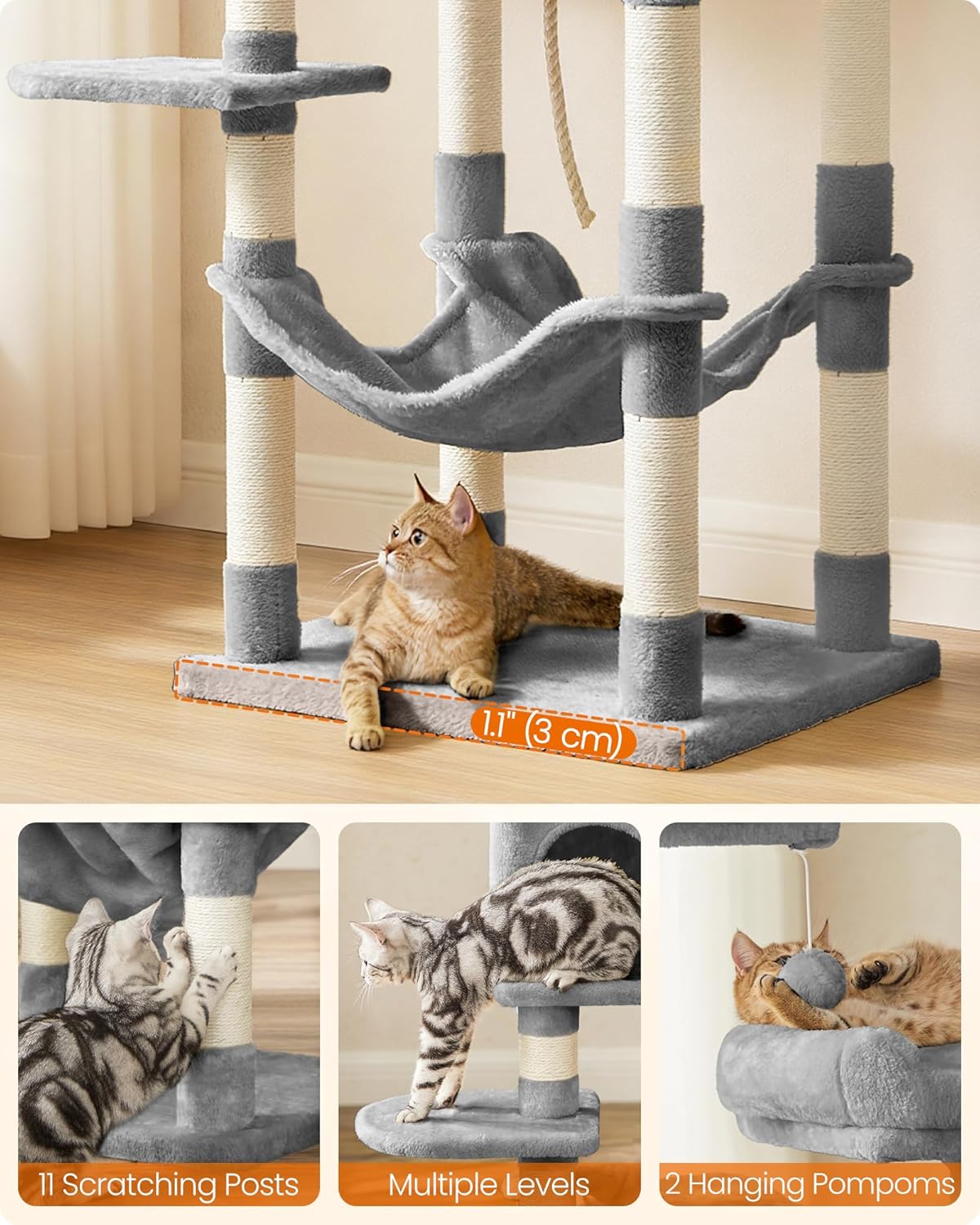 1.1" (3 cm)

11 Scratching Posts

Multiple Levels

2 Hanging Pompoms