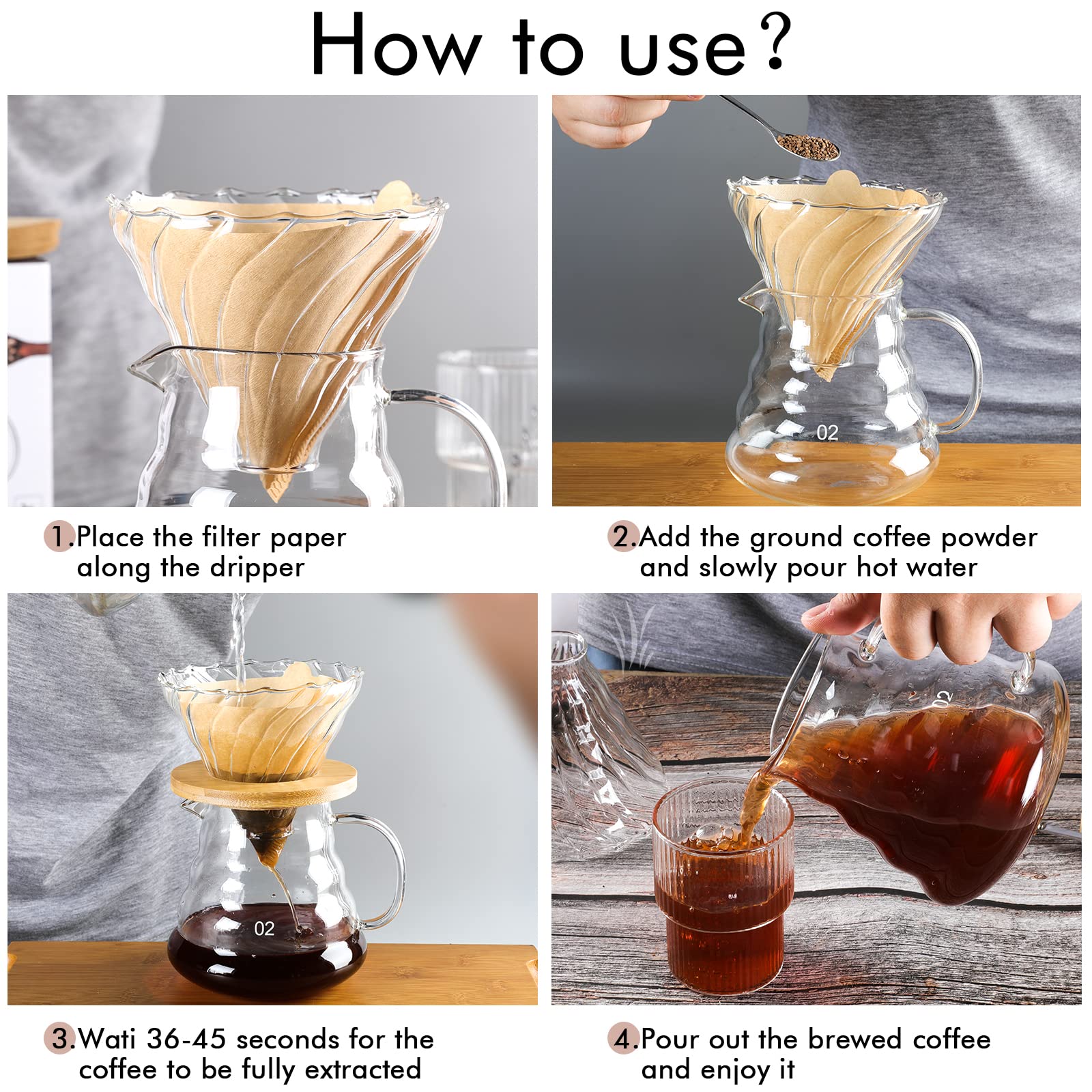 How to use?

02

1.Place the filter paper along the dripper

2.Add the ground coffee powder and slowly pour hot water

02

02

3.Wati 36-45 seconds for the coffee to be fully extracted

4.Pour out the brewed coffee and enjoy it