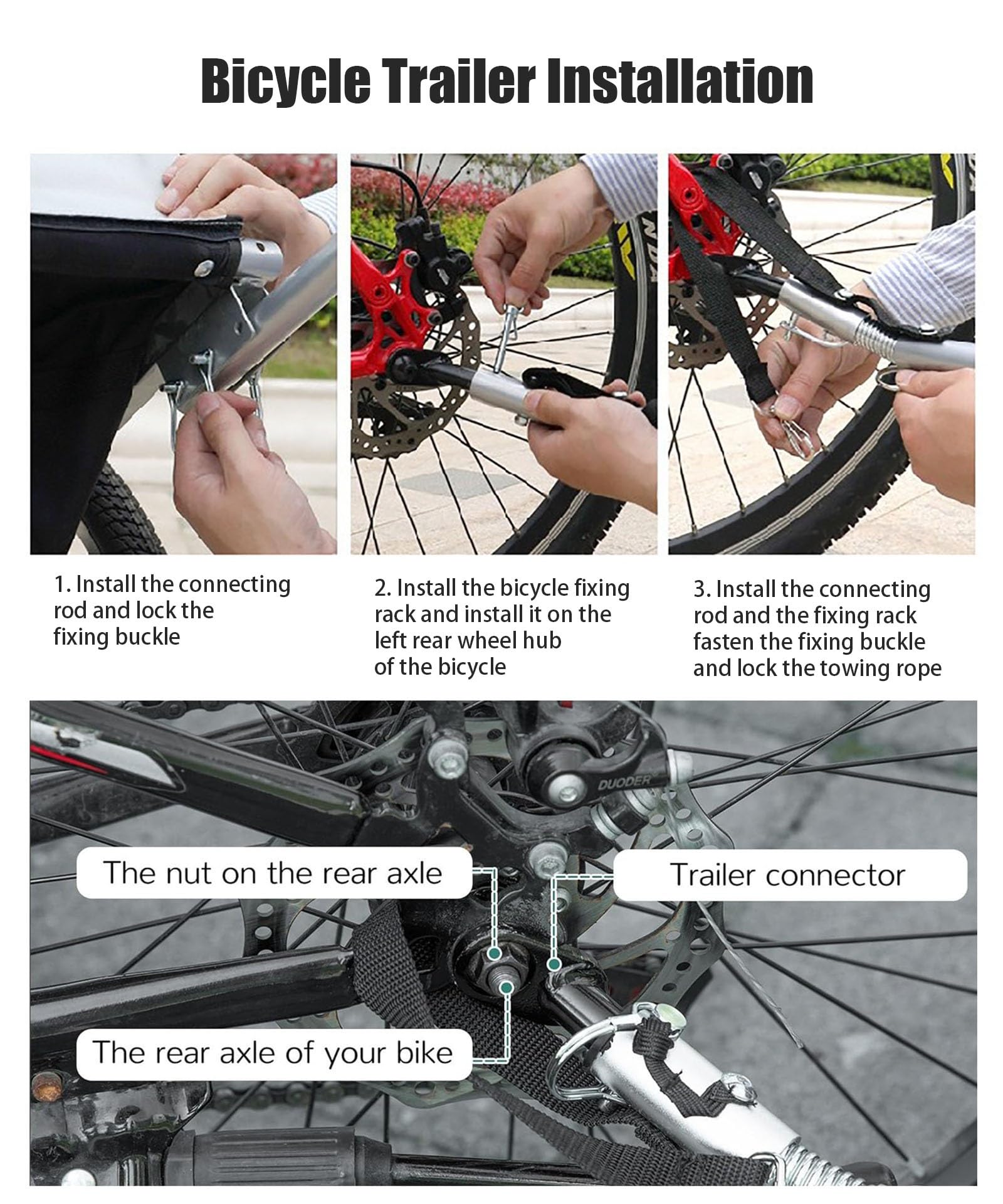 Bicycle Trailer Installation

1. Install the connecting rod and lock the fixing buckle

2. Install the bicycle fixing rack and install it on the left rear wheel hub of the bicycle

3. Install the connecting rod and the fixing rack fasten the fixing buckle and lock the towing rope

DUODER

The nut on the rear axle

Trailer connector

The rear axle of your bike