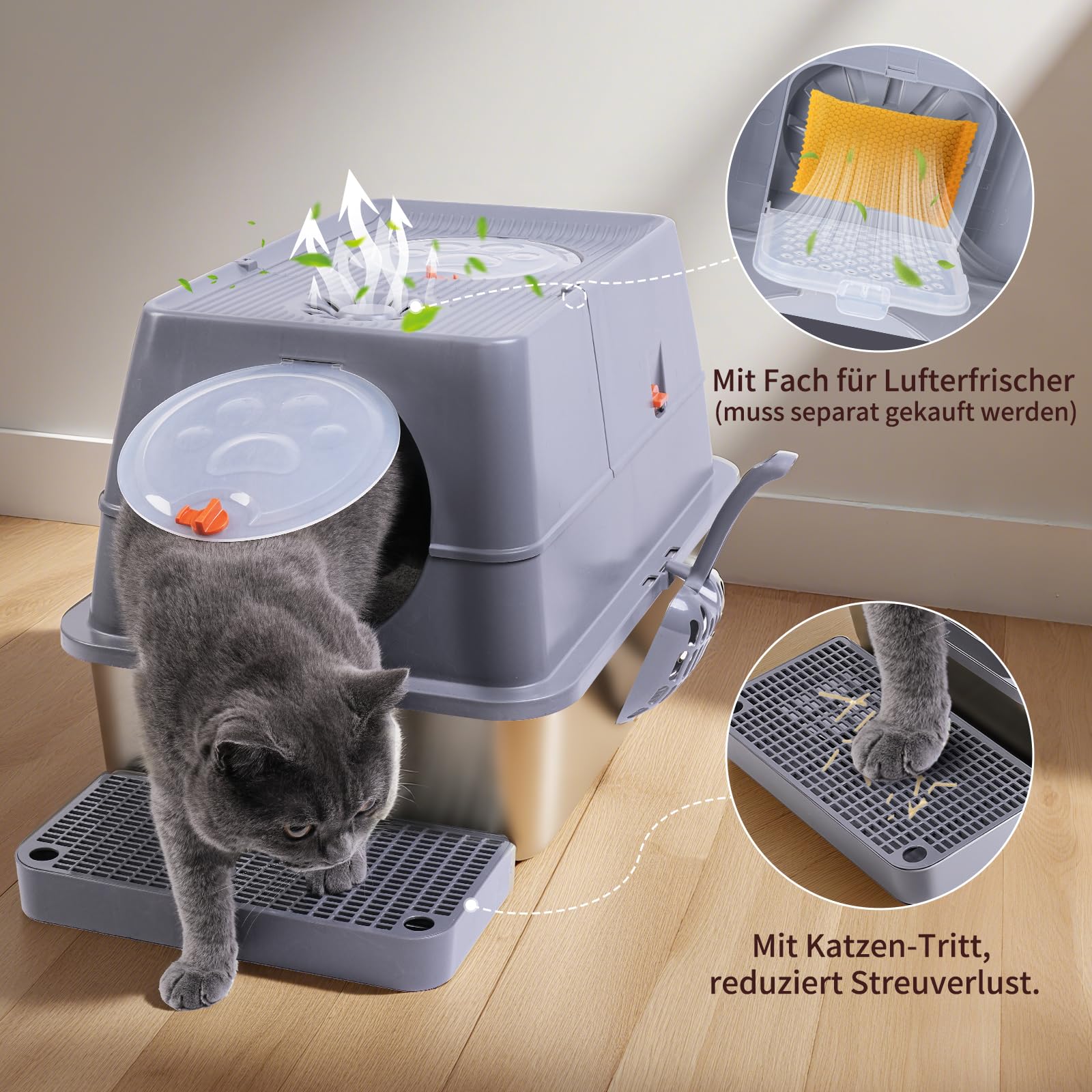 Mit Fach für Lufterfrischer
(muss separat gekauft werden)

Mit Katzen-Tritt,
reduziert Streuverlust.