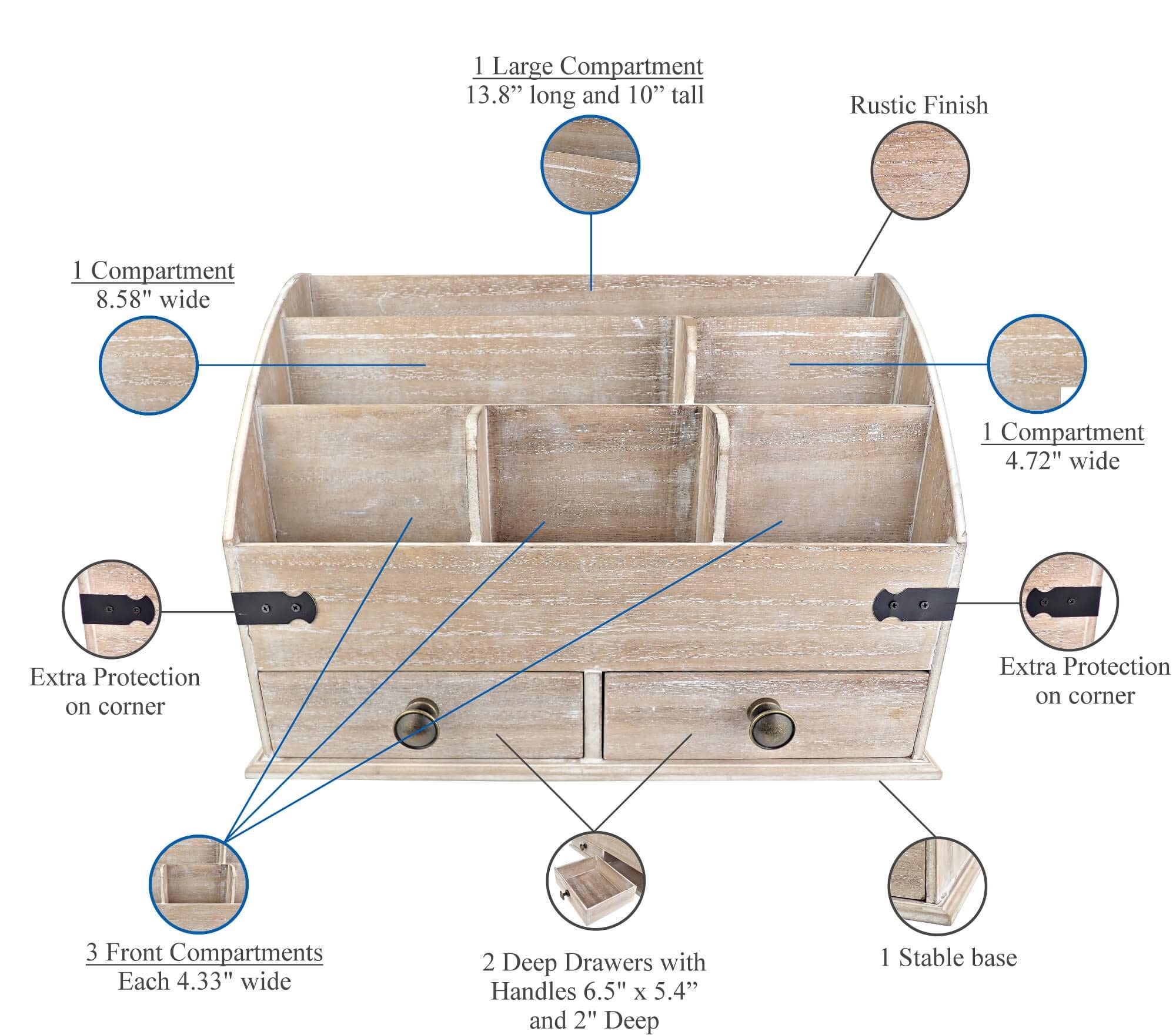 1 Large Compartment
13.8” long and 10” tall

Rustic Finish

1 Compartment
8.58" wide

1 Compartment
4.72" wide

Extra Protection on corner

Extra Protection on corner

3 Front Compartments
Each 4.33" wide

2 Deep Drawers with Handles 6.5" x 5.4” and 2" Deep

1 Stable base