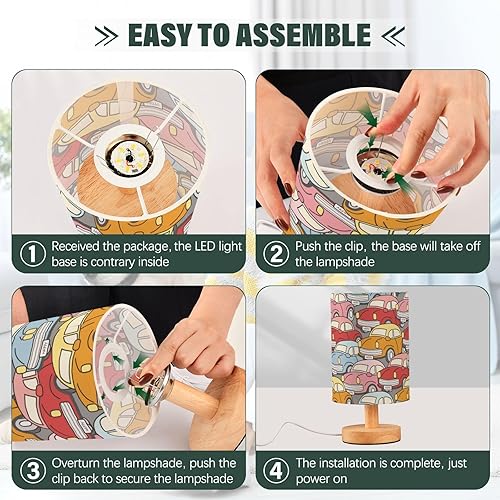 EASY TO ASSEMBLE

1 Received the package, the LED light base is contrary inside

2 Push the clip, the base will take off the lampshade

3 Overturn the lampshade, push the clip back to secure the lampshade

4 The installation is complete, just power on