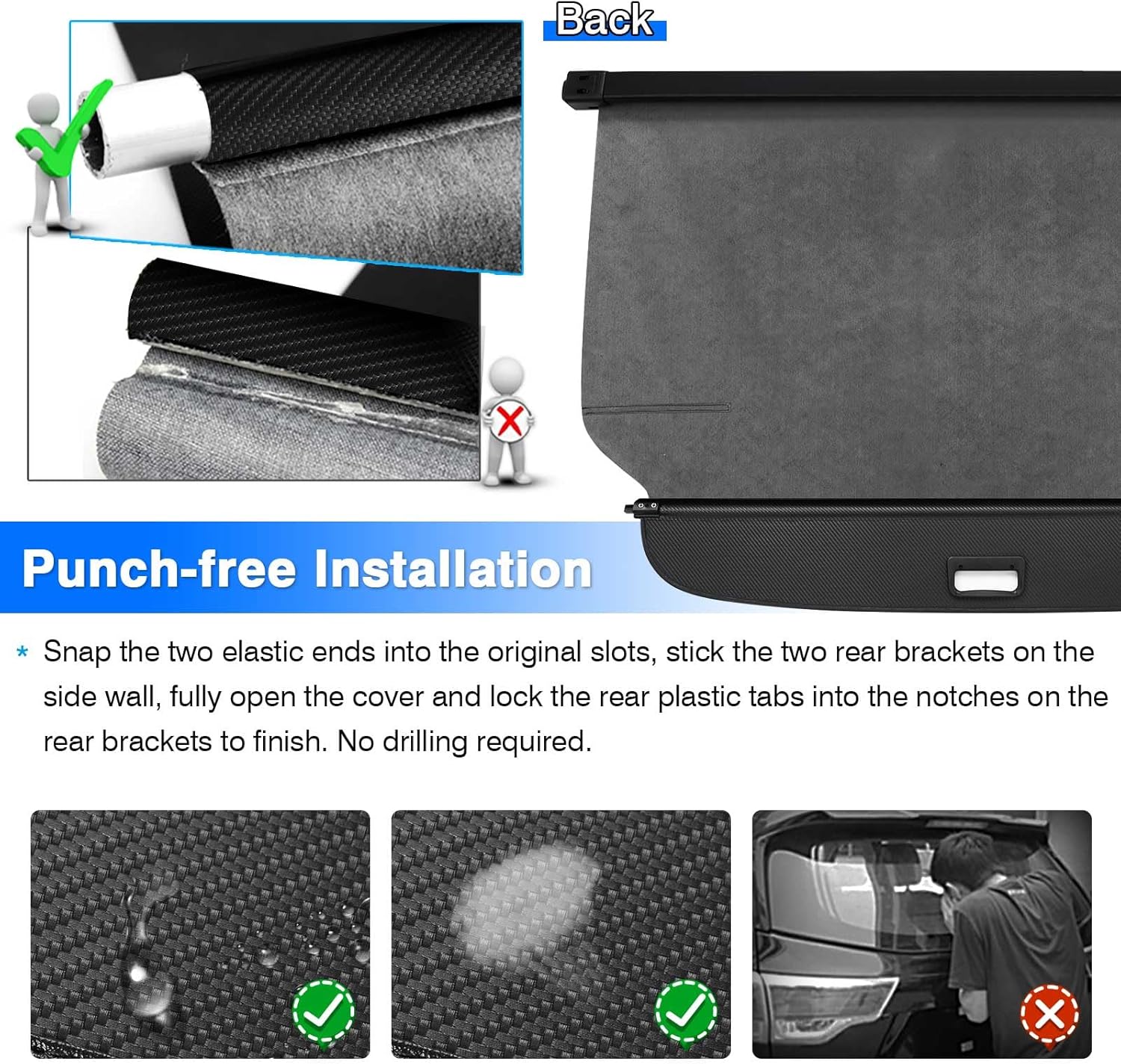 Back

Punch-free Installation

* Snap the two elastic ends into the original slots, stick the two rear brackets on the side wall, fully open the cover and lock the rear plastic tabs into the notches on the rear brackets to finish. No drilling required.