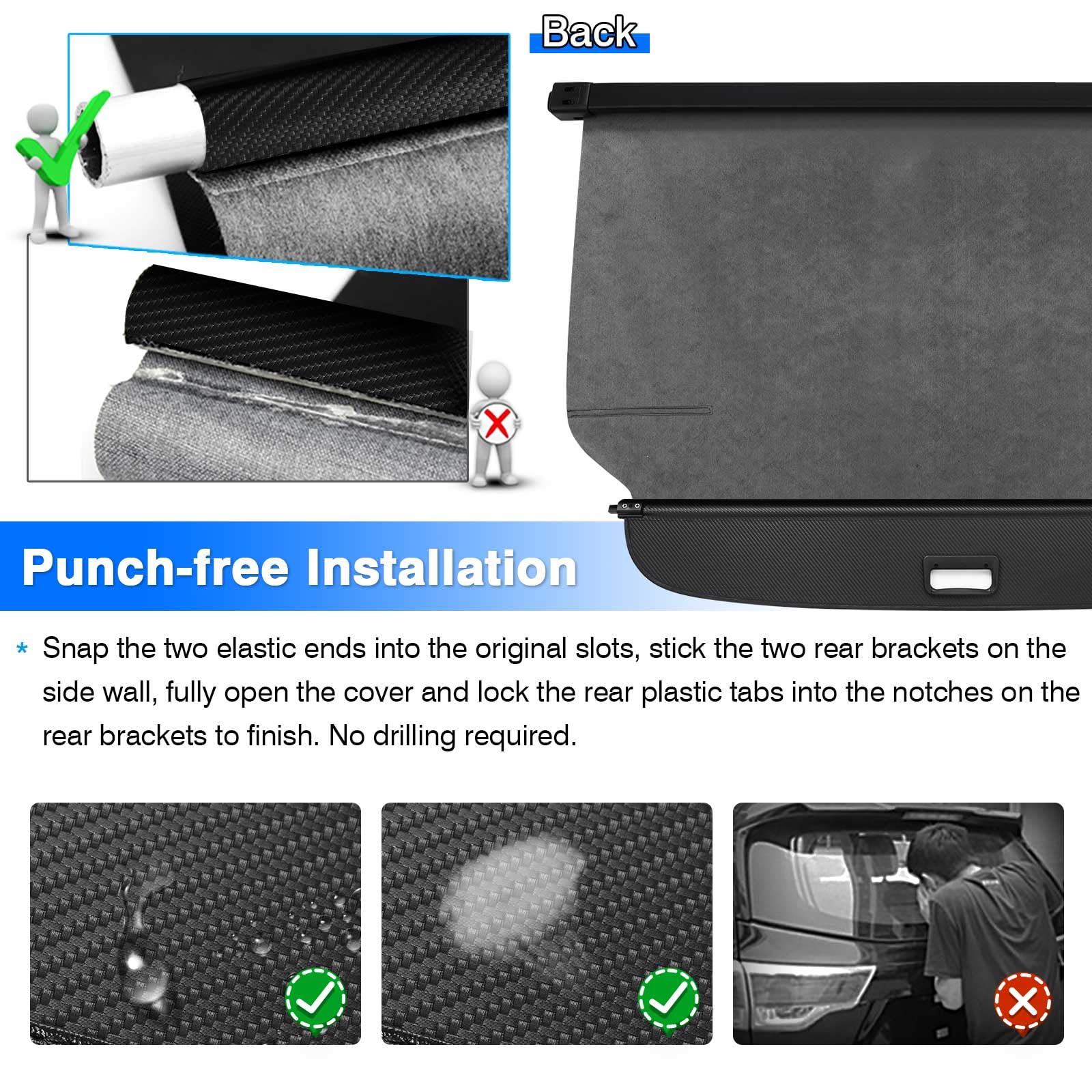 Back

Punch-free Installation

* Snap the two elastic ends into the original slots, stick the two rear brackets on the side wall, fully open the cover and lock the rear plastic tabs into the notches on the rear brackets to finish. No drilling required.