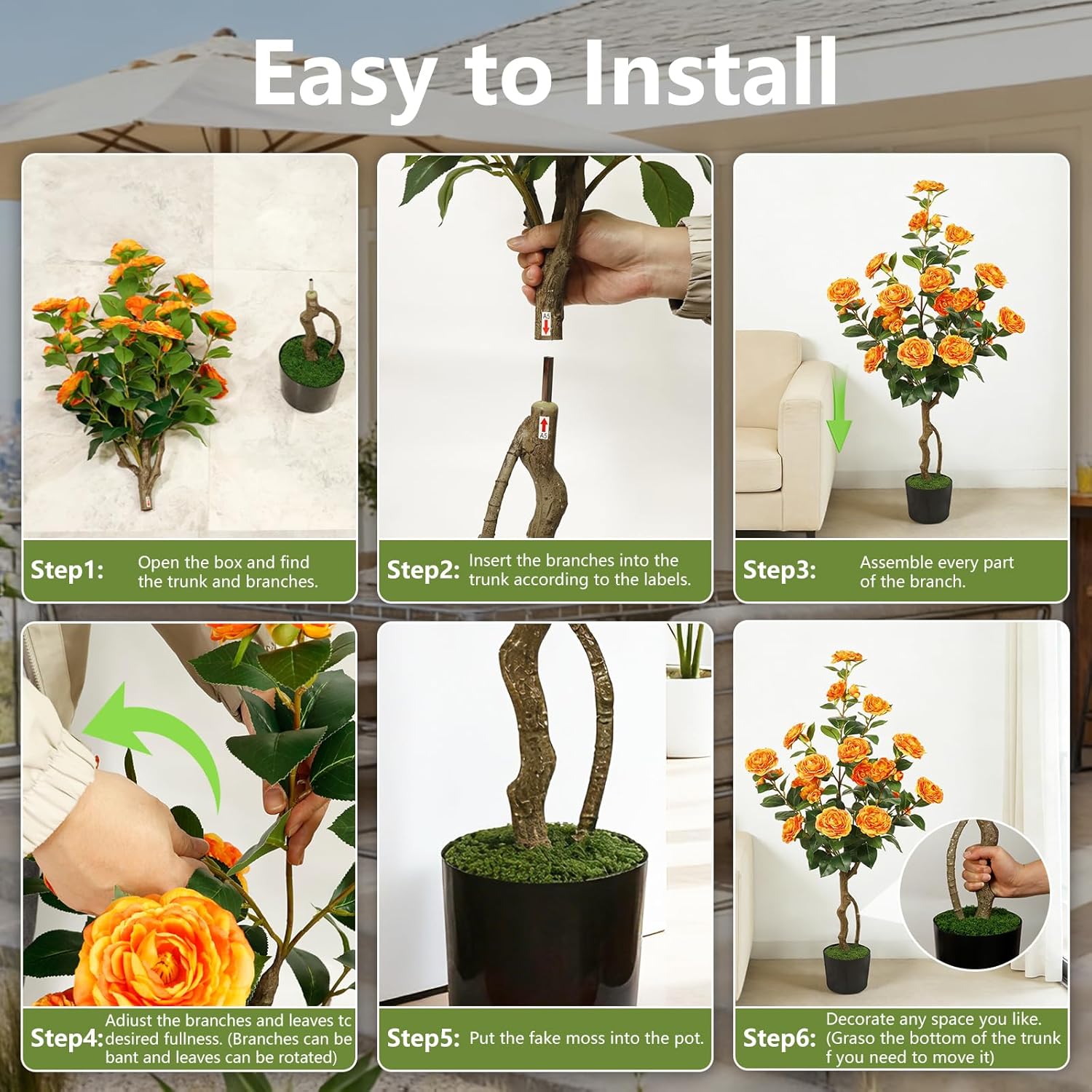 Easy to Install

A5

A5

Step1: Open the box and find the trunk and branches.

Step2: Insert the branches into the trunk according to the labels.

Step3: Assemble every part of the branch.

Step4: Adiust the branches and leaves tc desired fullness. (Branches can be bant and leaves can be rotated)

Step5: Put the fake moss into the pot.

Step6: Decorate any space you like. (Graso the bottom of the trunk f you need to move it)