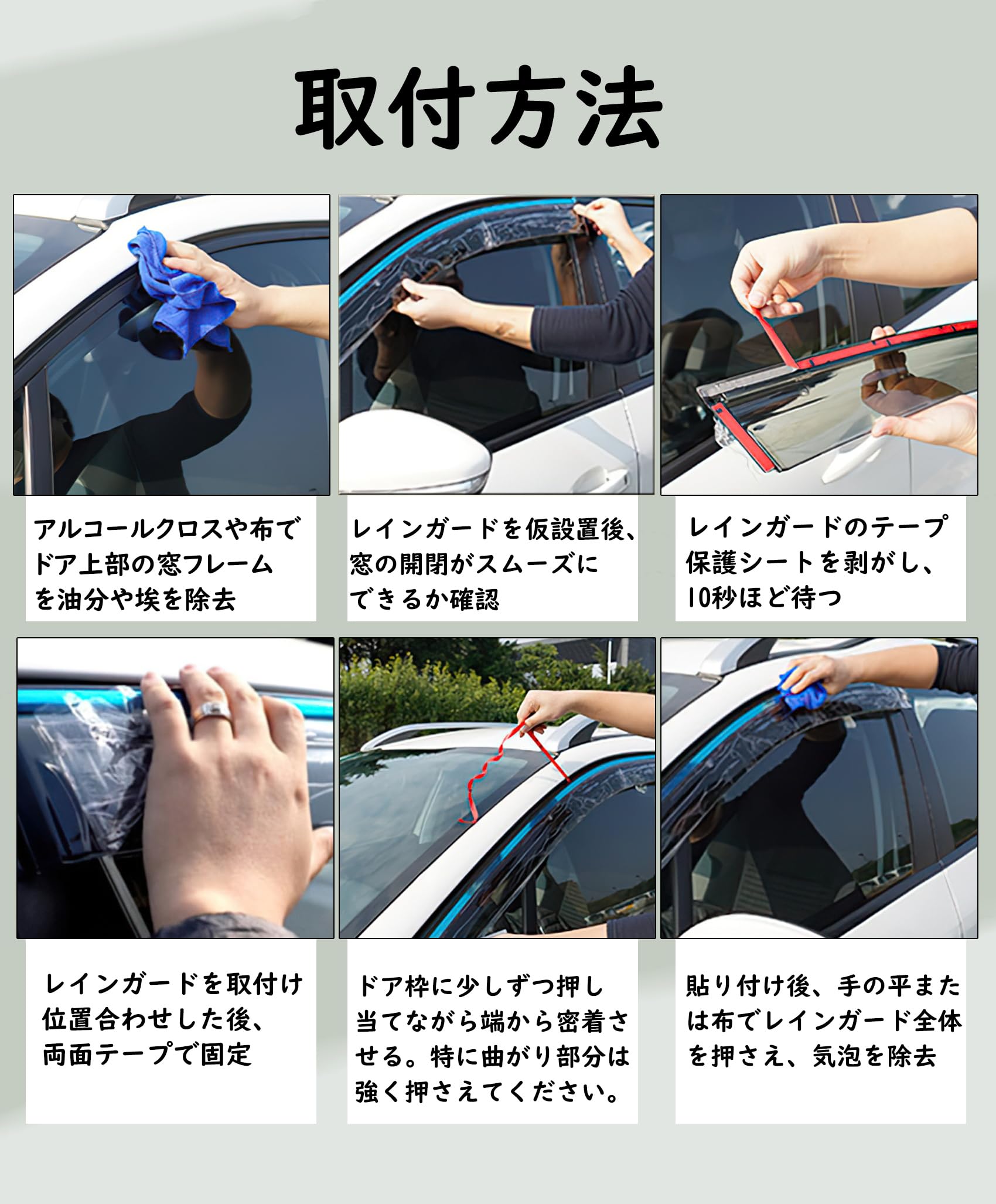 取付方法

アルコールクロスや布でドア上部の窓フレームを油分や埃を除去

レインガードを仮設置後、窓の開閉がスムーズにできるか確認

レインガードのテープ保護シートを剥がし、10秒ほど待つ

レインガードを取付け位置合わせした後、両面テープで固定

ドア枠に少しずつ押し当てながら端から密着させる。特に曲がり部分は強く押さえてください。

貼り付け後、手の平または布でレインガード全体を押さえ、気泡を除去