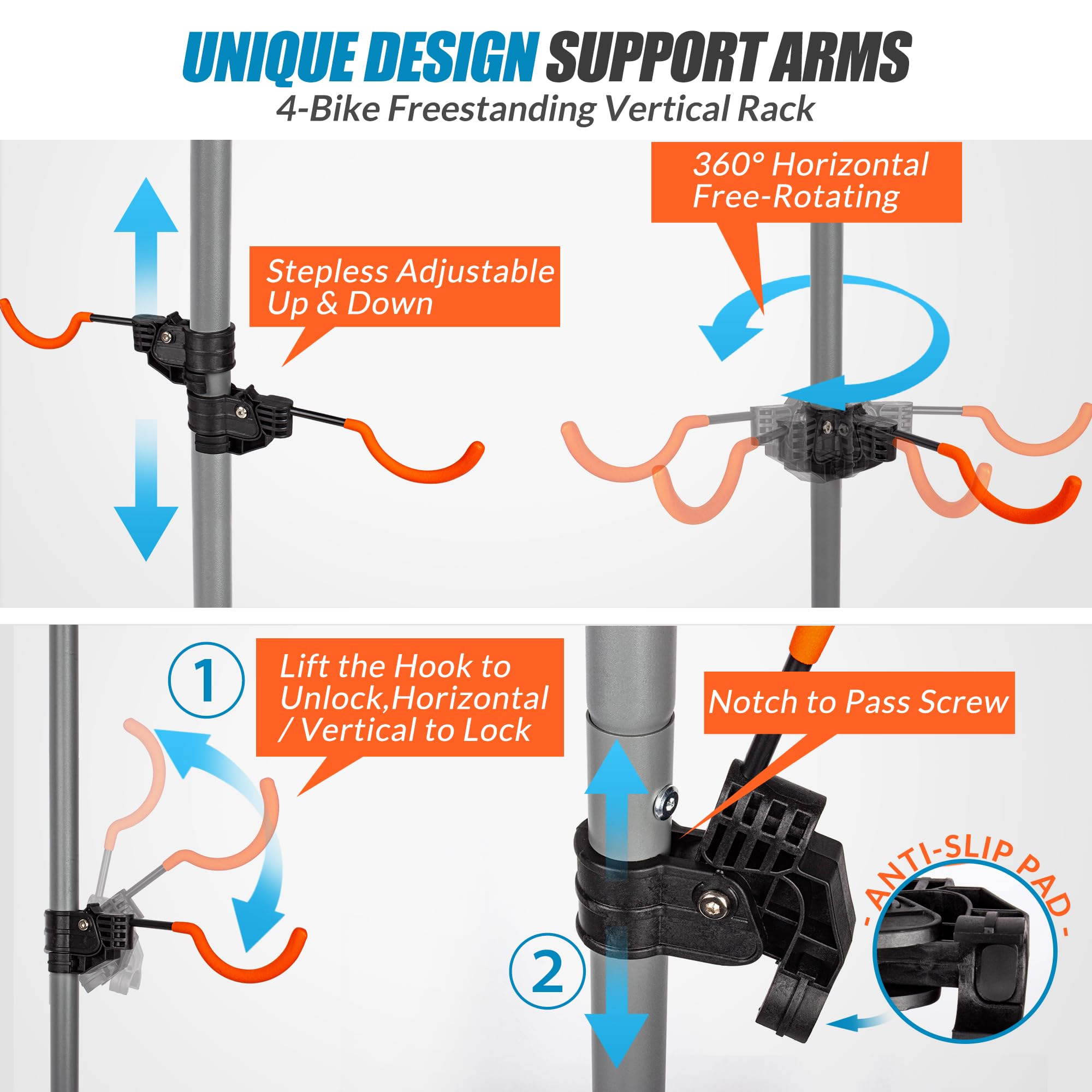 UNIQUE DESIGN SUPPORT ARMS
4-Bike Freestanding Vertical Rack

Stepless Adjustable Up & Down

360° Horizontal Free-Rotating

1

Lift the Hook to Unlock,Horizontal / Vertical to Lock

Notch to Pass Screw

2

- ANTI-SLIP PAD -