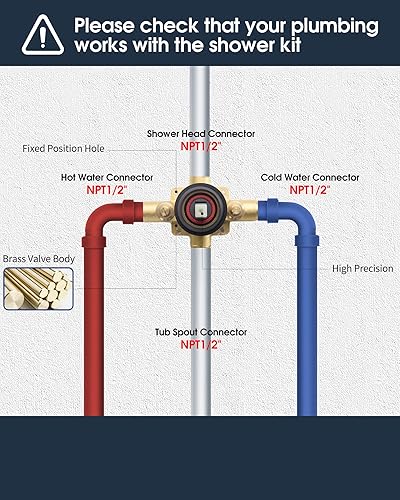 Please check that your plumbing works with the shower kit

Shower Head Connector
NPT1/2"

Fixed Position Hole

Hot Water Connector
NPT1/2"

Cold Water Connector
NPT1/2"

Brass Valve Body

High Precision

Tub Spout Connector
NPT1/2"