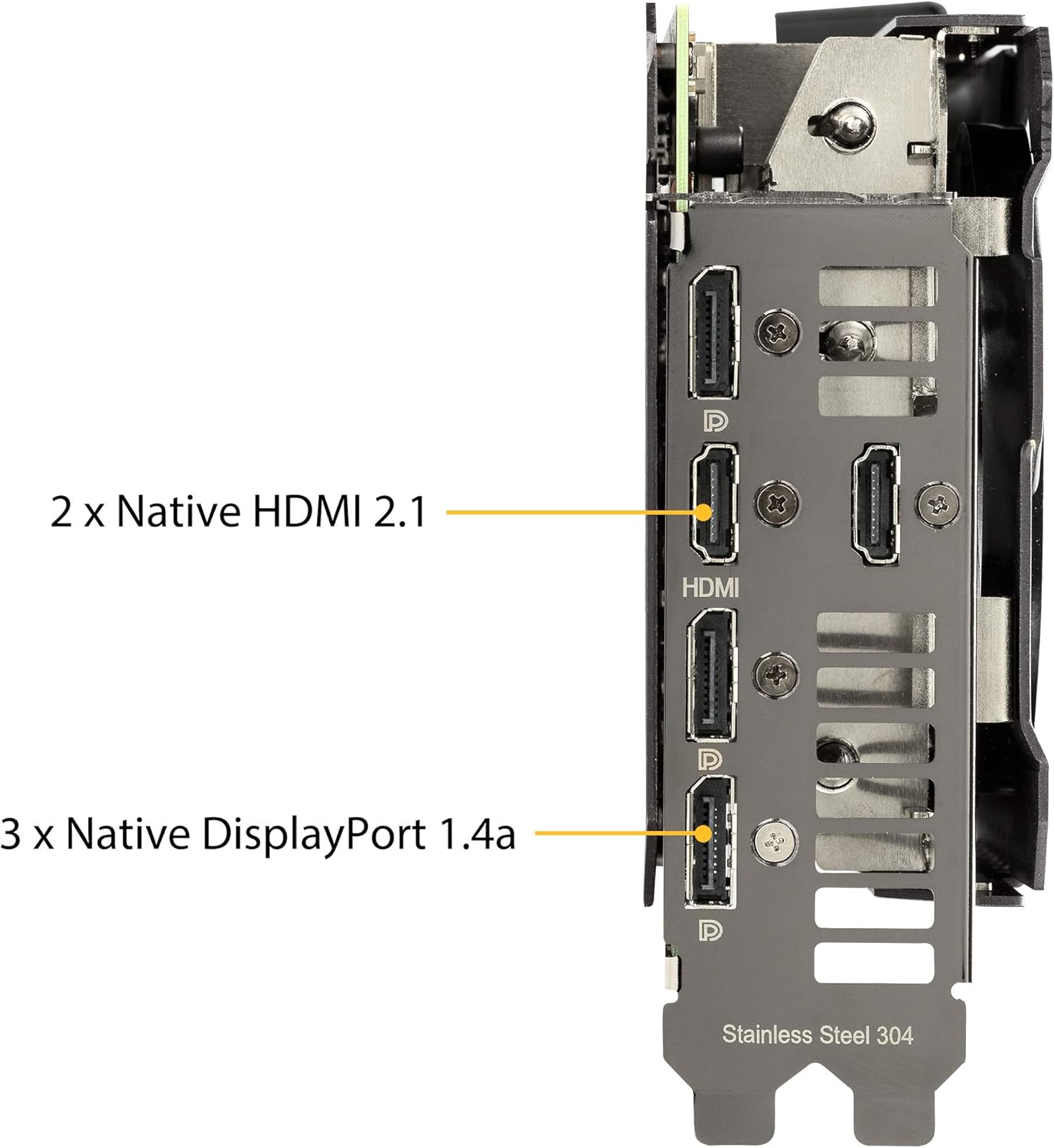 2 x Native HDMI 2.1

HDMI

3 x Native DisplayPort 1.4a

Stainless Steel 304