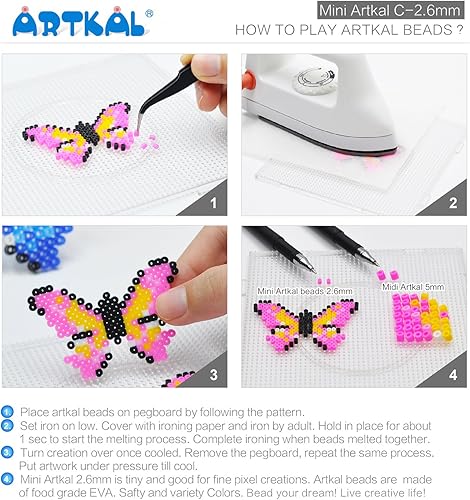 ARTKAL®

Mini Artkal C-2.6mm
HOW TO PLAY ARTKAL BEADS ?

1

2

3

Mini Artkal beads 2.6mm
Midi Artkal 5mm

4

1. Place artkal beads on pegboard by following the pattern.
2. Set iron on low. Cover with ironing paper and iron by adult. Hold in place for about 1 sec to start the melting process. Complete ironing when beads melted together.
3. Turn creation over once cooled. Remove the pegboard, repeat the same process. Put artwork under pressure till cool.
4. Mini Artkal 2.6mm is tiny and good for fine pixel creations. Artkal beads are made of food grade EVA. Safty and variety Colors. Bead your dream! Live creative life!