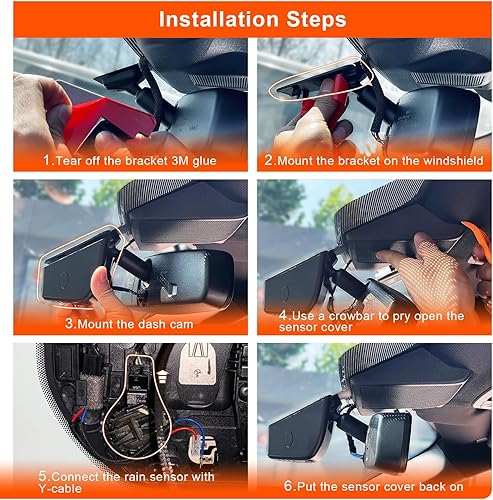 Installation Steps

1.Tear off the bracket 3M glue

2.Mount the bracket on the windshield

3.Mount the dash cam

4.Use a crowbar to pry open the sensor cover

5.Connect the rain sensor with Y-cable

6.Put the sensor cover back on