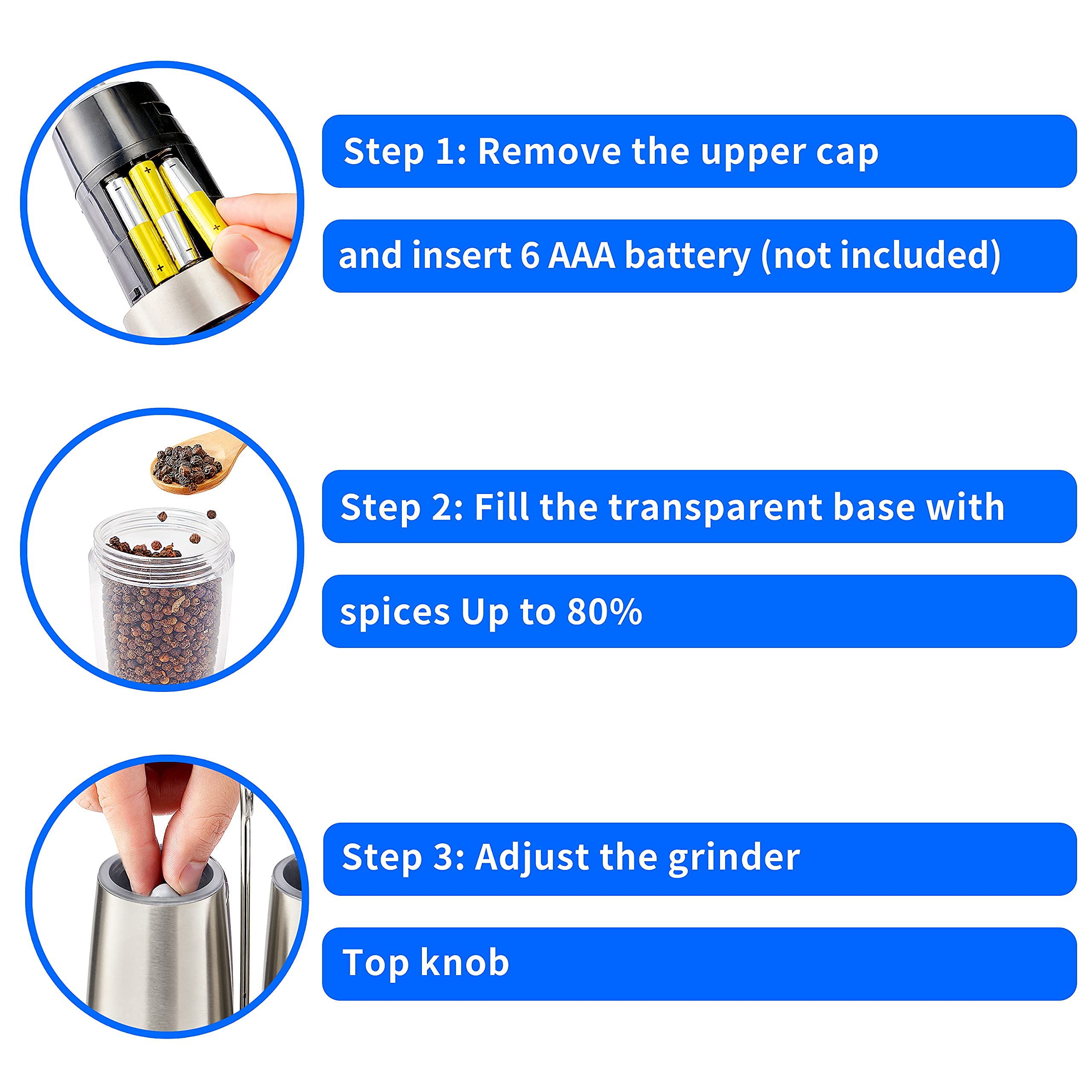 Step 1: Remove the upper cap

and insert 6 AAA battery (not included)

Step 2: Fill the transparent base with

spices Up to 80%

Step 3: Adjust the grinder

Top knob