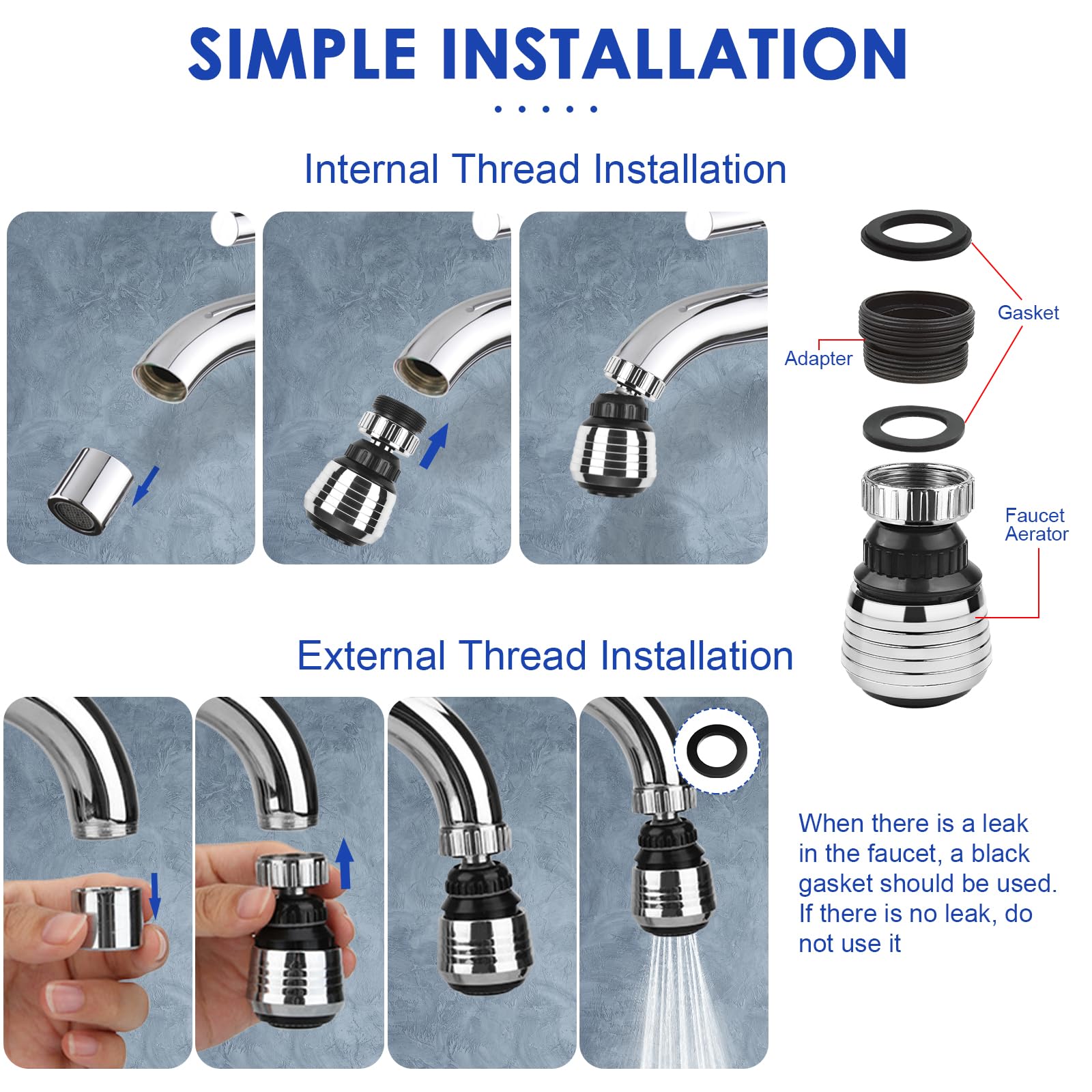 SIMPLE INSTALLATION

Internal Thread Installation

Gasket

Adapter

Faucet Aerator

External Thread Installation

When there is a leak in the faucet, a black gasket should be used. If there is no leak, do not use it