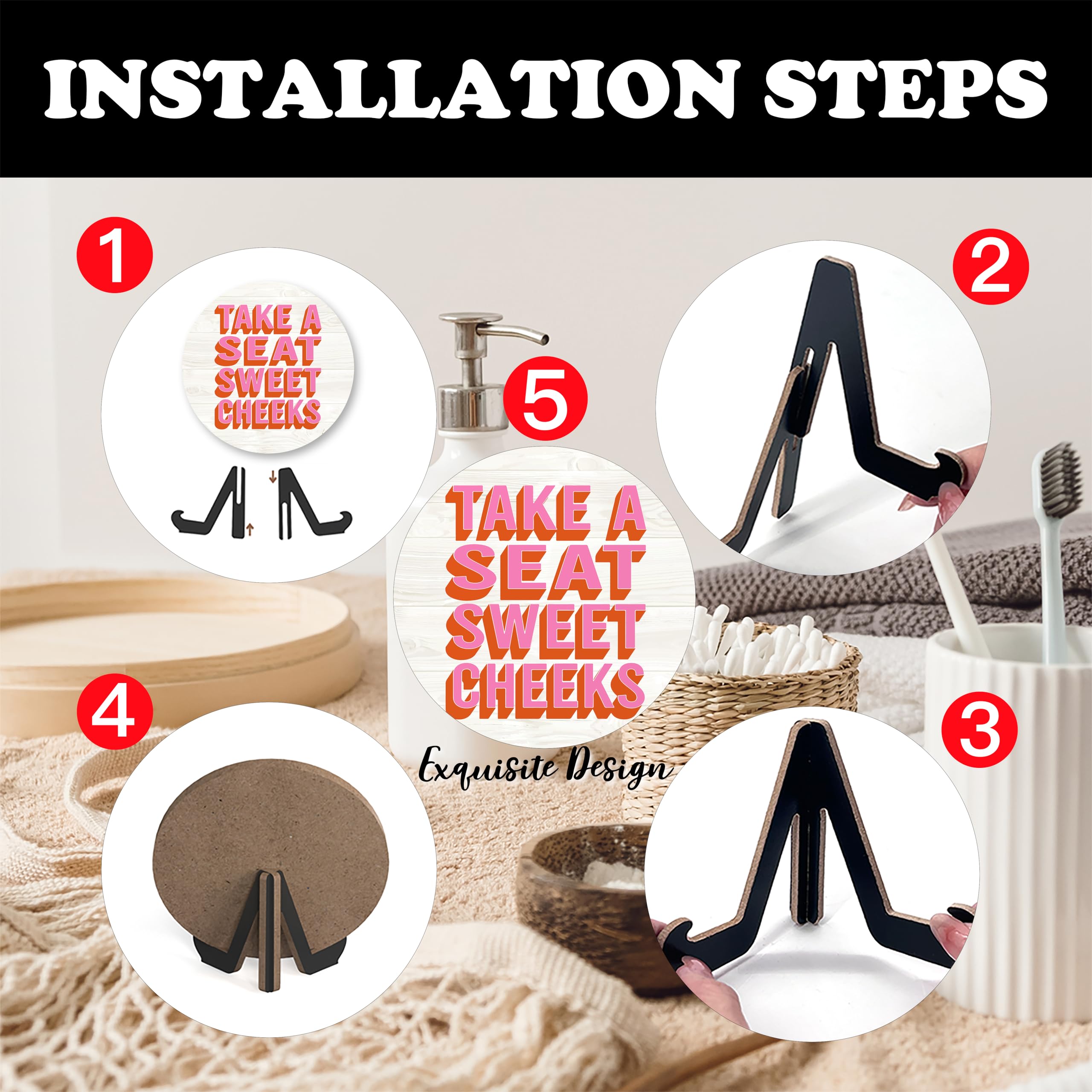 INSTALLATION STEPS

1

TAKE A SEAT SWEET CHEEKS

2

5

TAKE A SEAT SWEET CHEEKS

Exquisite Design

4

3