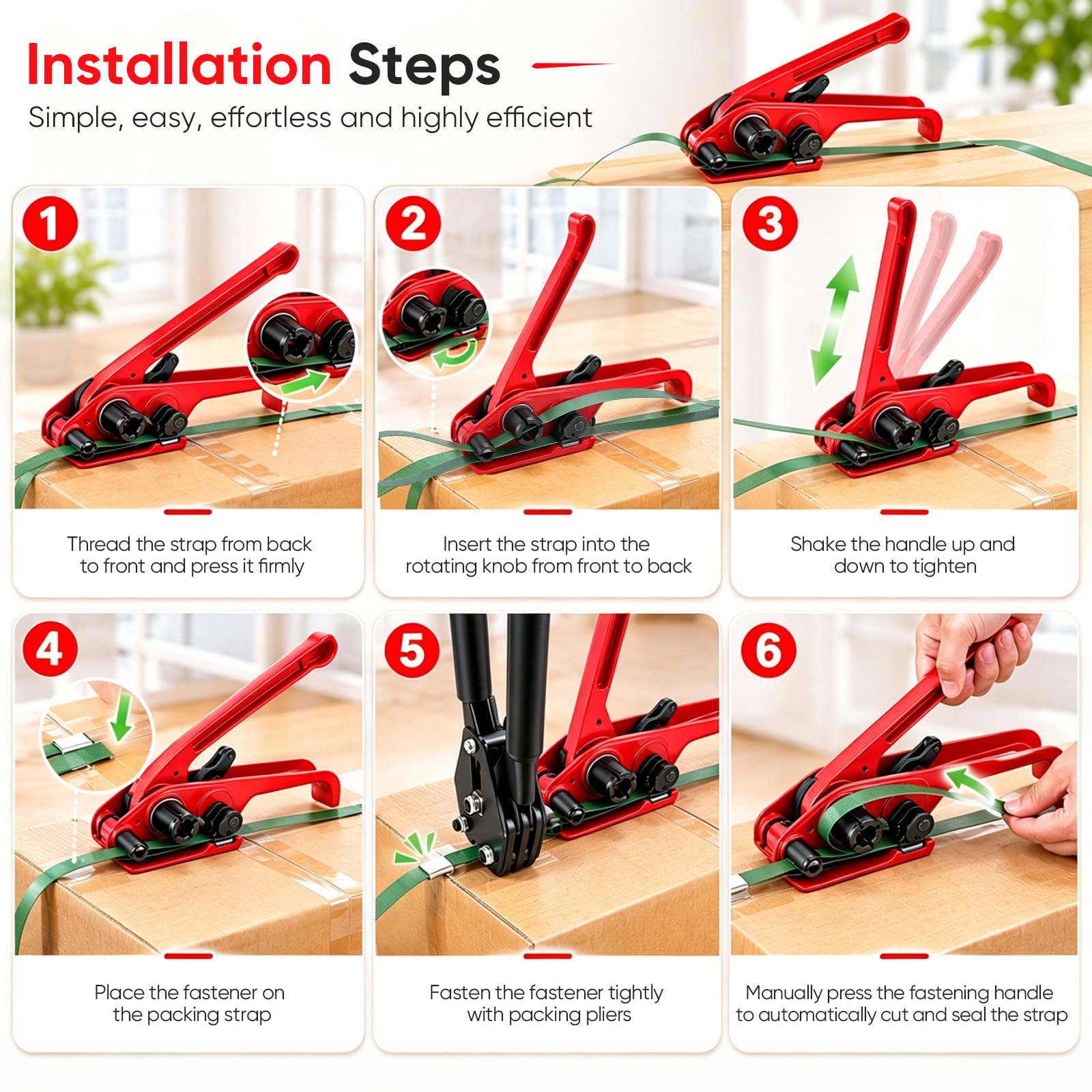 Installation Steps

Simple, easy, effortless and highly efficient

1

Thread the strap from back to front and press it firmly

2

Insert the strap into the rotating knob from front to back

3

Shake the handle up and down to tighten

4

Place the fastener on the packing strap

5

Fasten the fastener tightly with packing pliers

6

Manually press the fastening handle to automatically cut and seal the strap