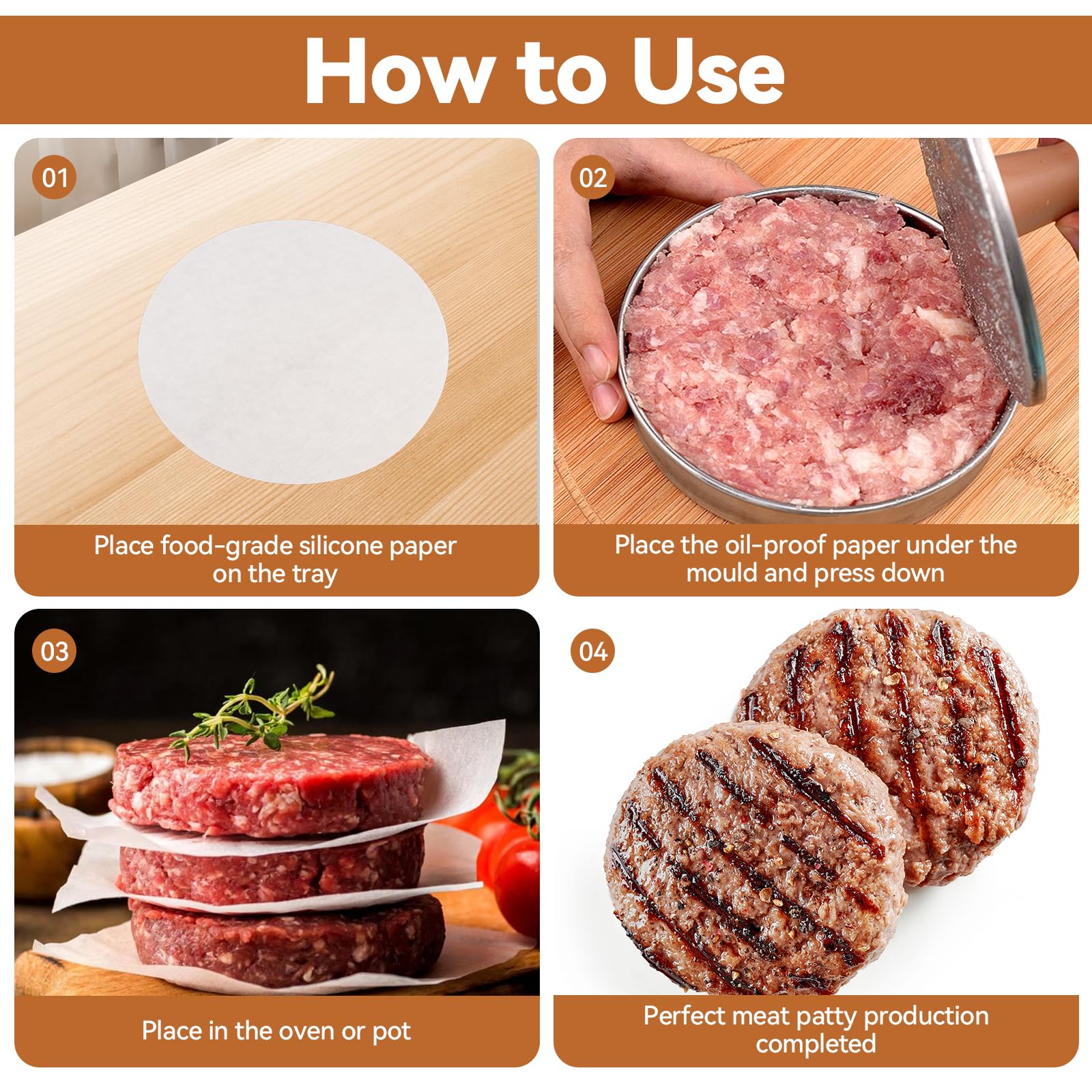 How to Use

01

Place food-grade silicone paper on the tray

02

Place the oil-proof paper under the mould and press down

03

Place in the oven or pot

04

Perfect meat patty production completed