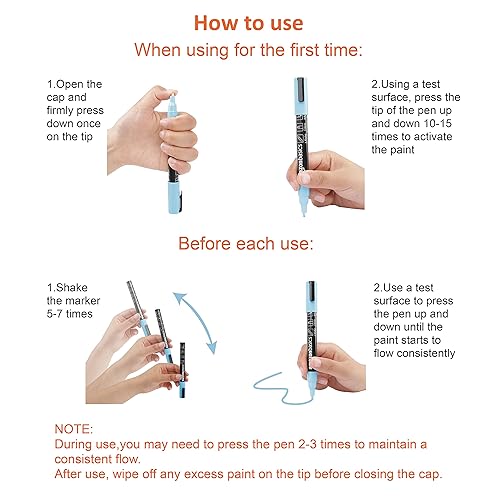 How to use
When using for the first time:

1.Open the cap and firmly press down once on the tip

2.Using a test surface, press the tip of the pen up and down 10-15 times to activate the paint

Before each use:

1.Shake the marker 5-7 times

2.Use a test surface to press the pen up and down until the paint starts to flow consistently

NOTE:
During use,you may need to press the pen 2-3 times to maintain a consistent flow.
After use, wipe off any excess paint on the tip before closing the cap.