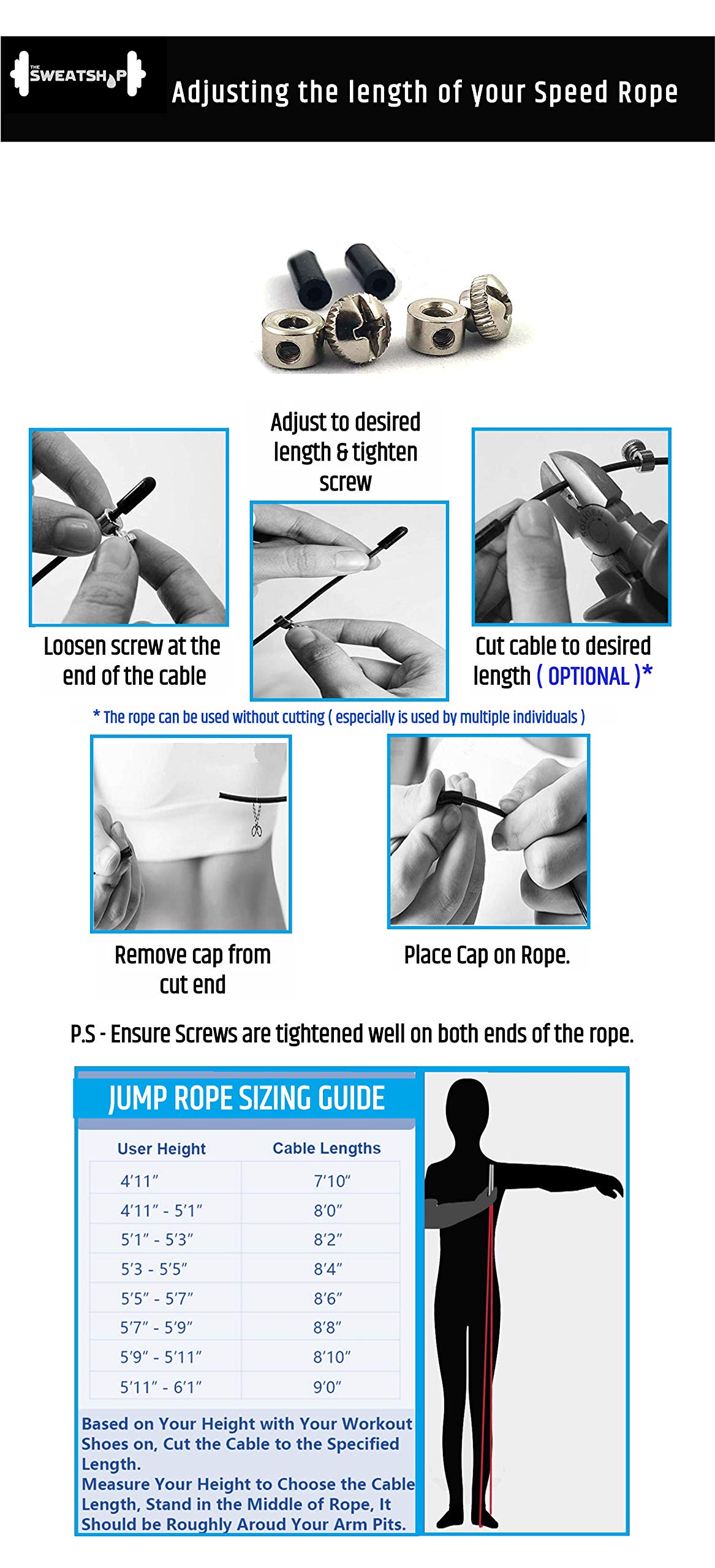 THE SWEATSHOP

Adjusting the length of your Speed Rope

Loosen screw at the end of the cable

Adjust to desired length & tighten screw

Cut cable to desired length ( OPTIONAL )*

* The rope can be used without cutting ( especially is used by multiple individuals )

Remove cap from cut end

Place Cap on Rope.

P.S - Ensure Screws are tightened well on both ends of the rope.

JUMP ROPE SIZING GUIDE

| User Height | Cable Lengths |
|---|---|
| 4'11" | 7'10" |
| 4'11" - 5'1" | 8'0" |
| 5'1" - 5'3" | 8'2" |
| 5'3 - 5'5" | 8'4" |
| 5'5" - 5'7" | 8'6" |
| 5'7" - 5'9" | 8'8" |
| 5'9" - 5'11" | 8'10" |
| 5'11" - 6'1" | 9'0" |

Based on Your Height with Your Workout Shoes on, Cut the Cable to the Specified Length.
Measure Your Height to Choose the Cable Length, Stand in the Middle of Rope, It Should be Roughly Aroud Your Arm Pits.