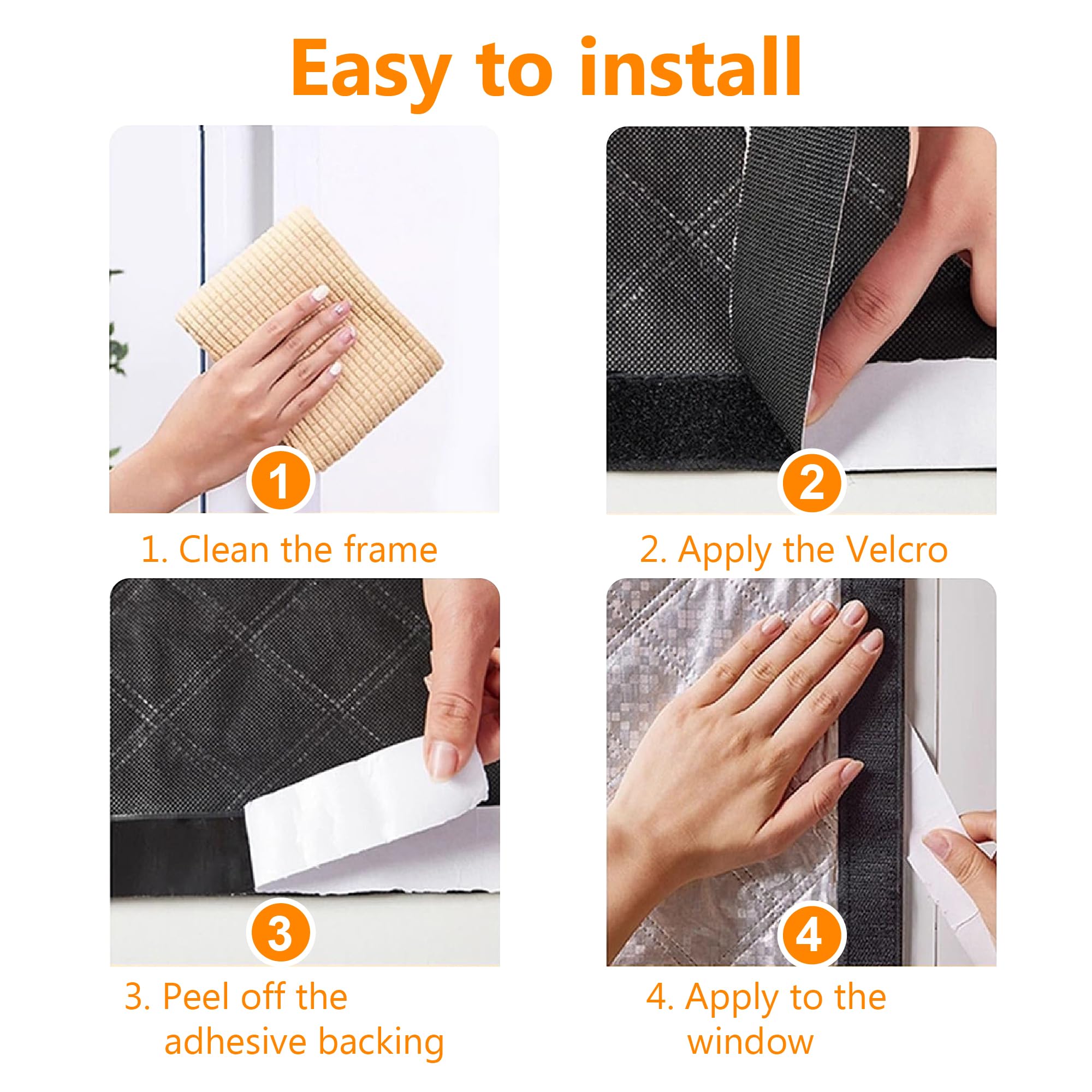 Easy to install

1

1. Clean the frame

2

2. Apply the Velcro

3

3. Peel off the adhesive backing

4

4. Apply to the window