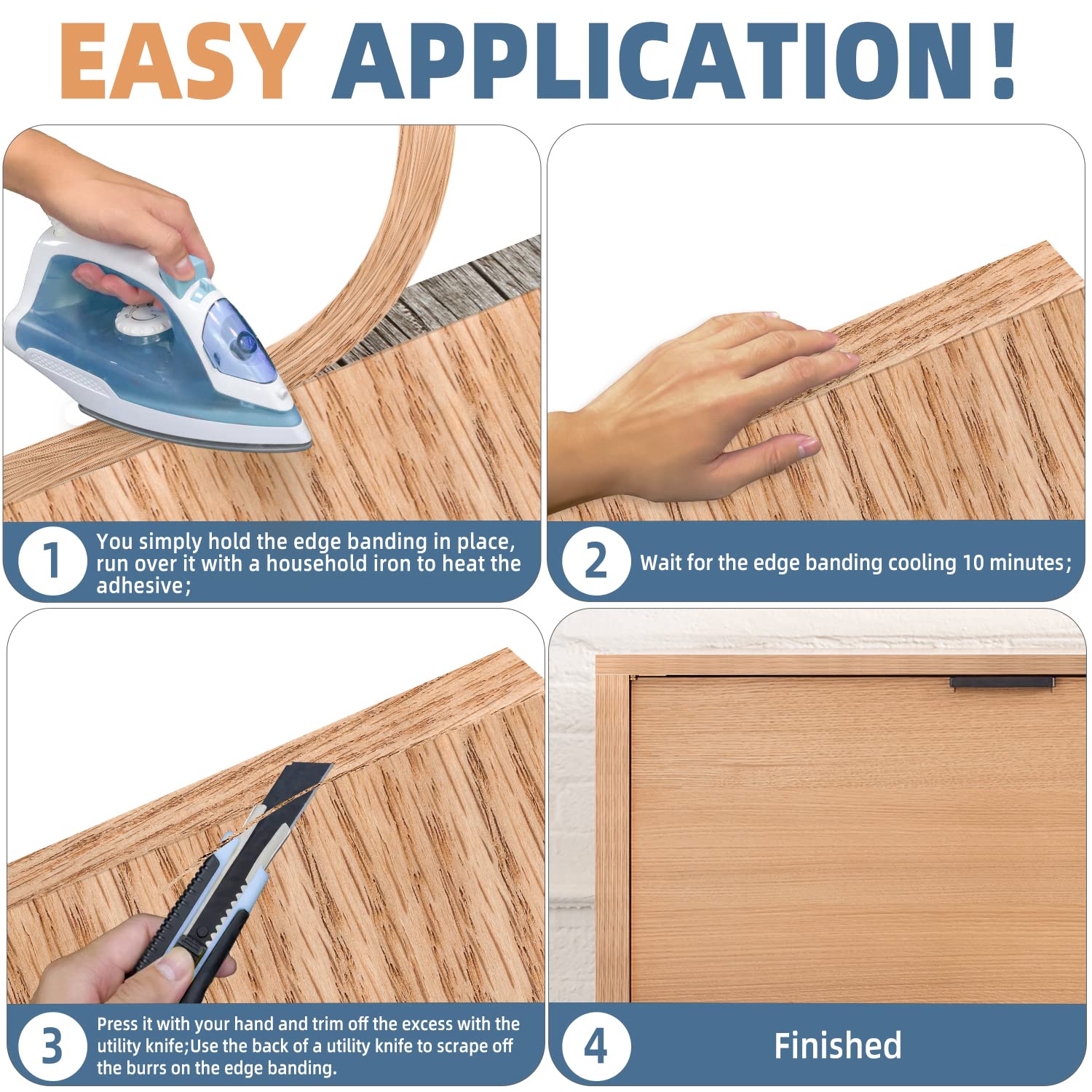 EASY APPLICATION!

1 You simply hold the edge banding in place, run over it with a household iron to heat the adhesive;

2 Wait for the edge banding cooling 10 minutes;

3 Press it with your hand and trim off the excess with the utility knife;Use the back of a utility knife to scrape off the burrs on the edge banding.

4 Finished