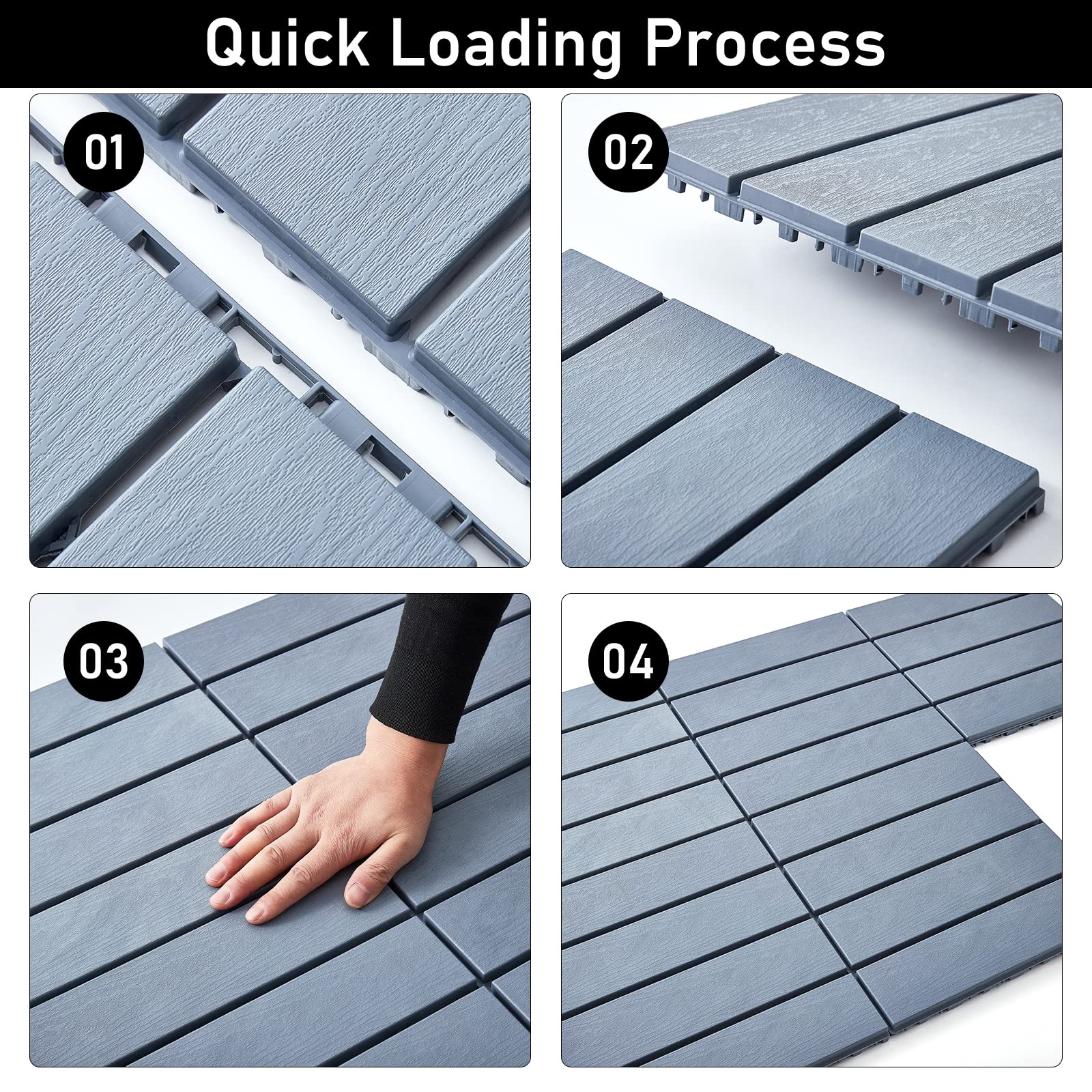 Quick Loading Process

01

02

03

04