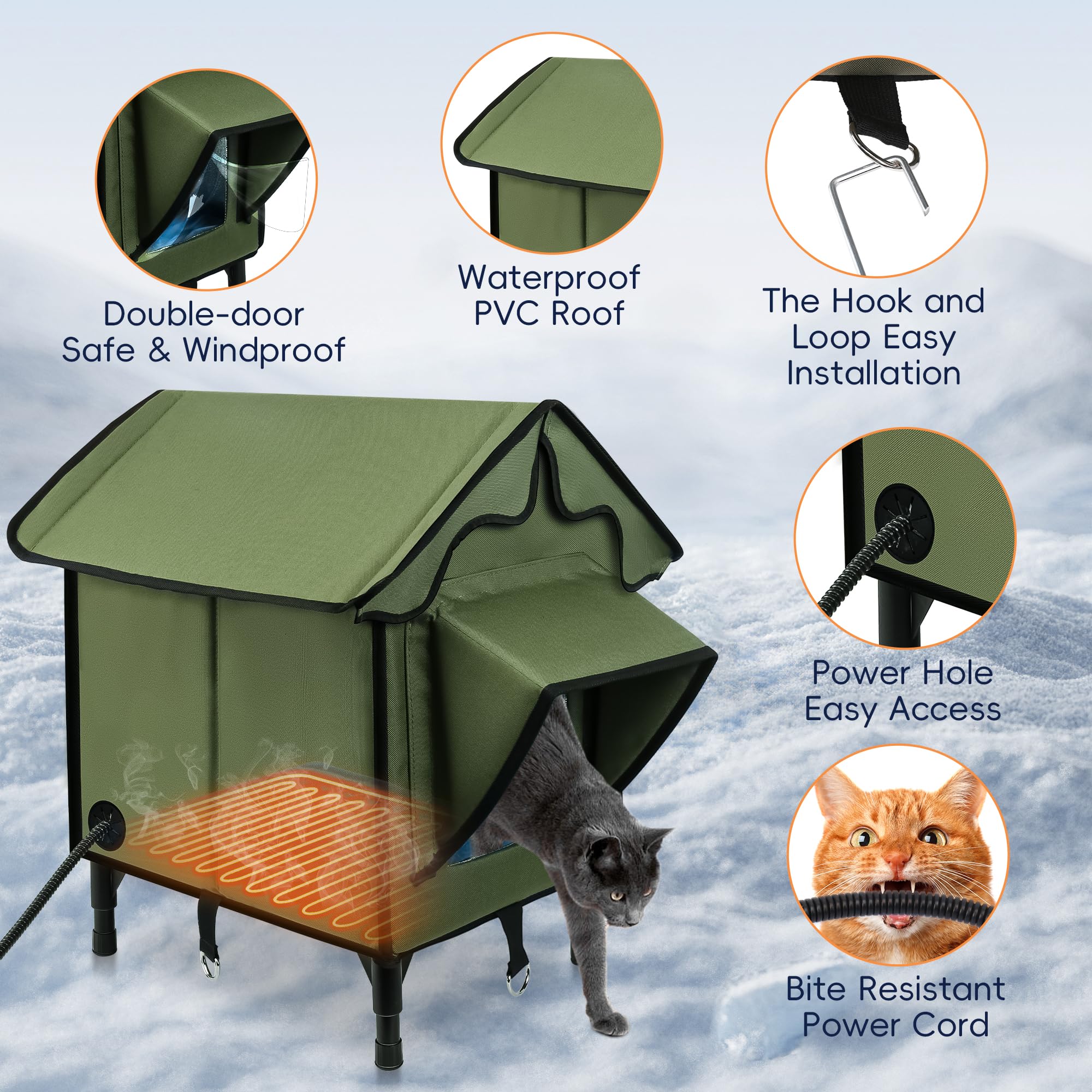 Double-door
Safe & Windproof

Waterproof
PVC Roof

The Hook and
Loop Easy
Installation

Power Hole
Easy Access

Bite Resistant
Power Cord