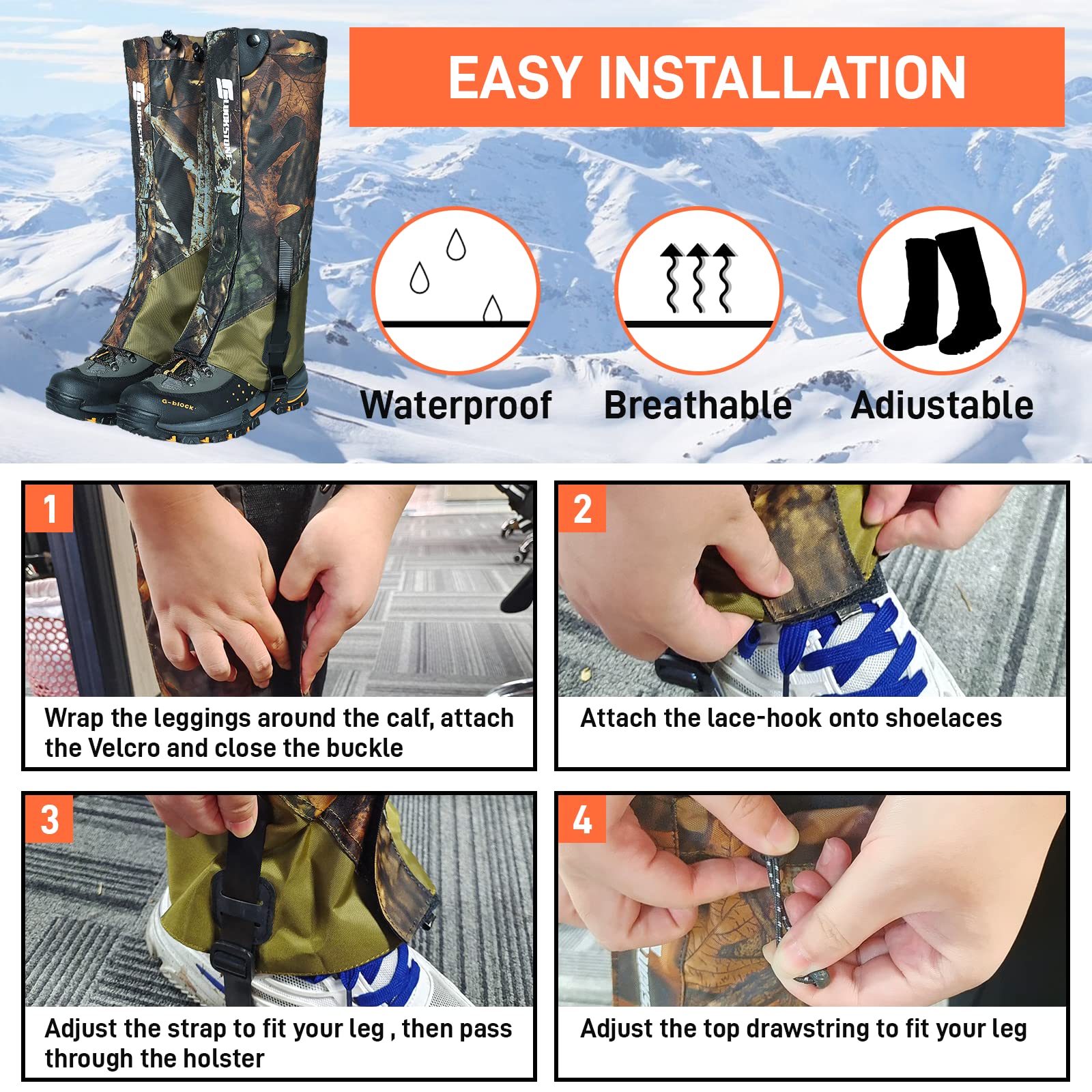 EASY INSTALLATION

Waterproof

Breathable

Adiustable

G-block

1
Wrap the leggings around the calf, attach the Velcro and close the buckle

2
Attach the lace-hook onto shoelaces

3
Adjust the strap to fit your leg , then pass through the holster

4
Adjust the top drawstring to fit your leg