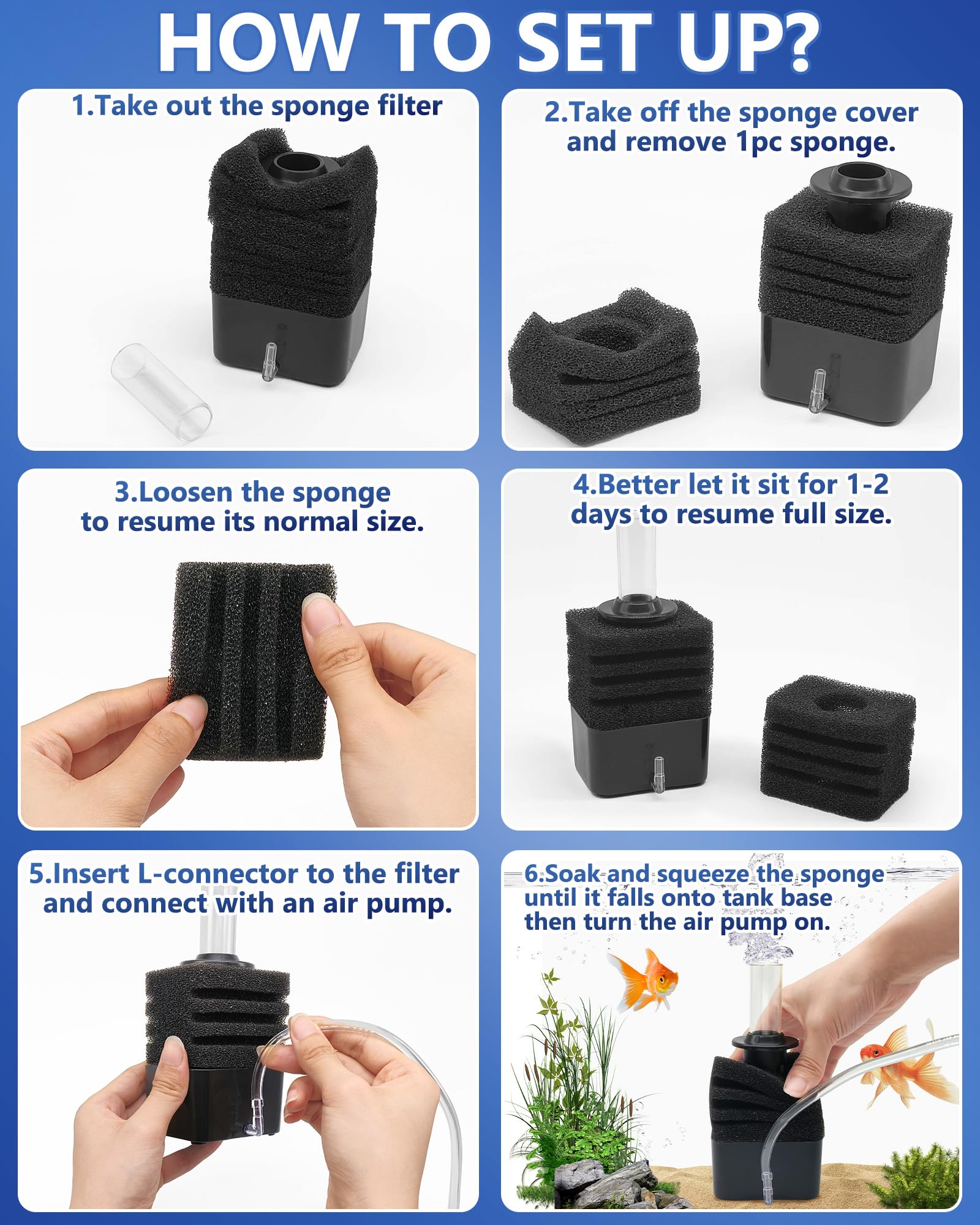 HOW TO SET UP?

1.Take out the sponge filter

2.Take off the sponge cover and remove 1pc sponge.

3.Loosen the sponge to resume its normal size.

4.Better let it sit for 1-2 days to resume full size.

5.Insert L-connector to the filter and connect with an air pump.

6.Soak and squeeze the sponge until it falls onto tank base then turn the air pump on.