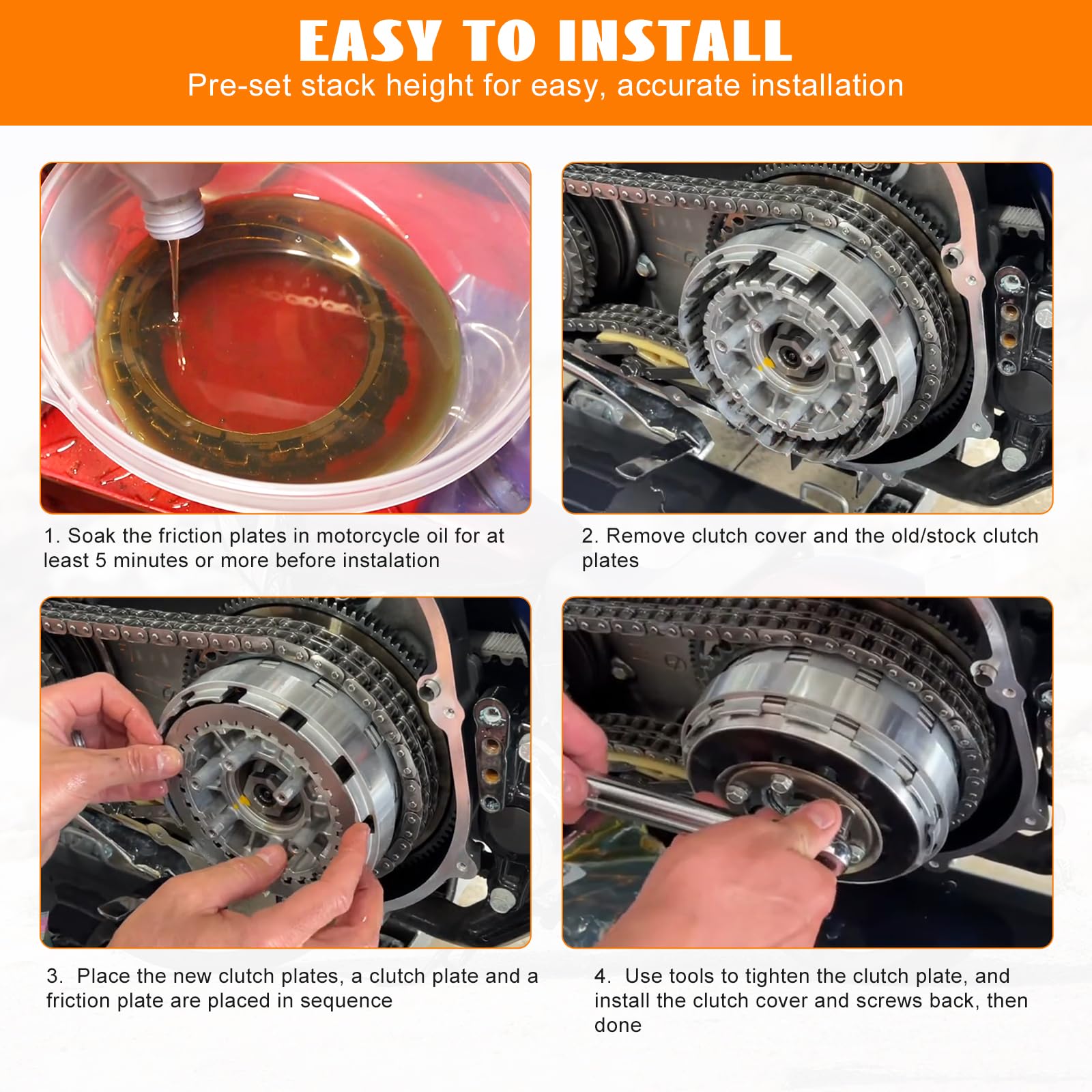 EASY TO INSTALL
Pre-set stack height for easy, accurate installation

1. Soak the friction plates in motorcycle oil for at least 5 minutes or more before instalation

2. Remove clutch cover and the old/stock clutch plates

3. Place the new clutch plates, a clutch plate and a friction plate are placed in sequence

4. Use tools to tighten the clutch plate, and install the clutch cover and screws back, then done