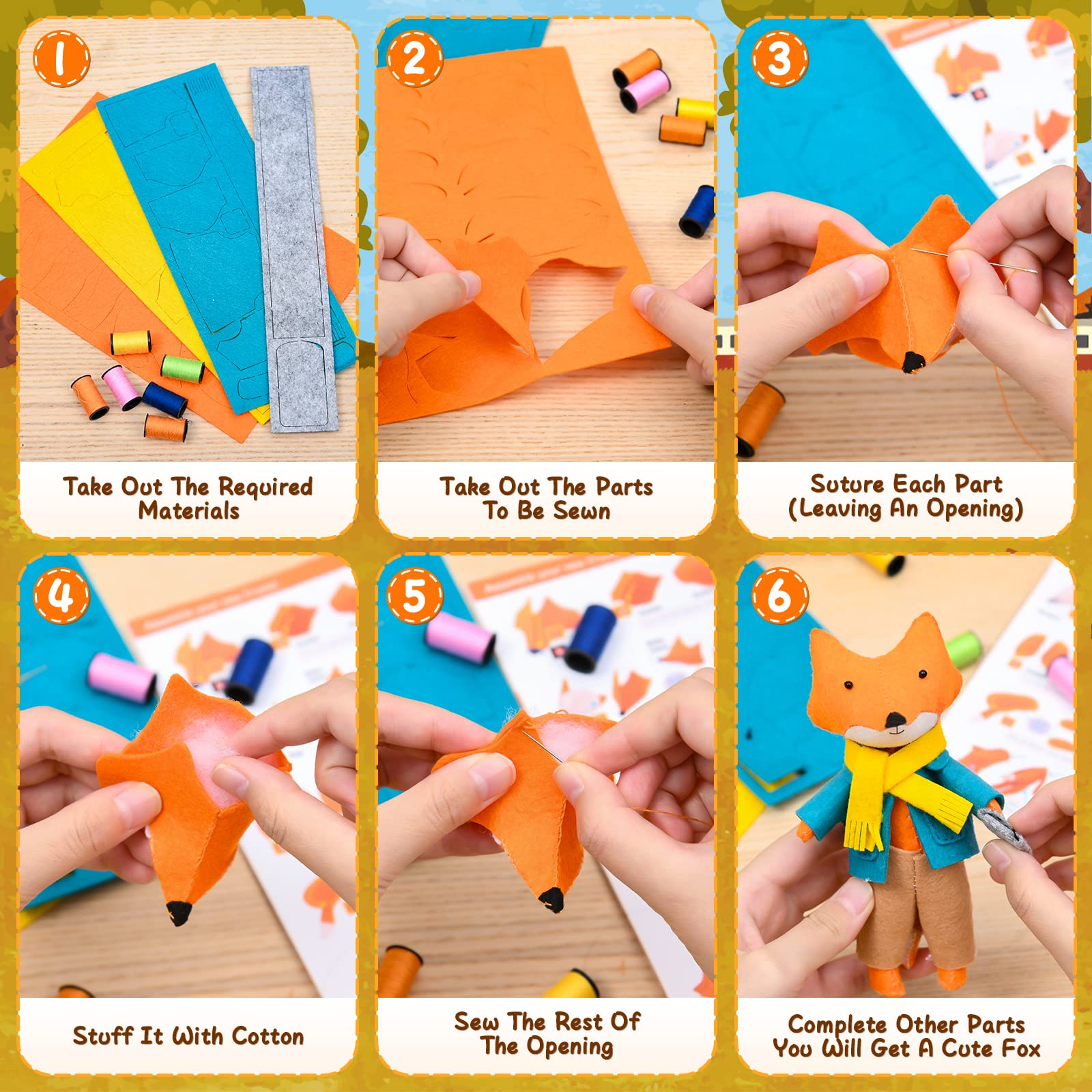 1
Take Out The Required Materials

2
Take Out The Parts To Be Sewn

3
Suture Each Part (Leaving An Opening)

4
Stuff It With Cotton

5
Sew The Rest Of The Opening

6
Complete Other Parts You Will Get A Cute Fox