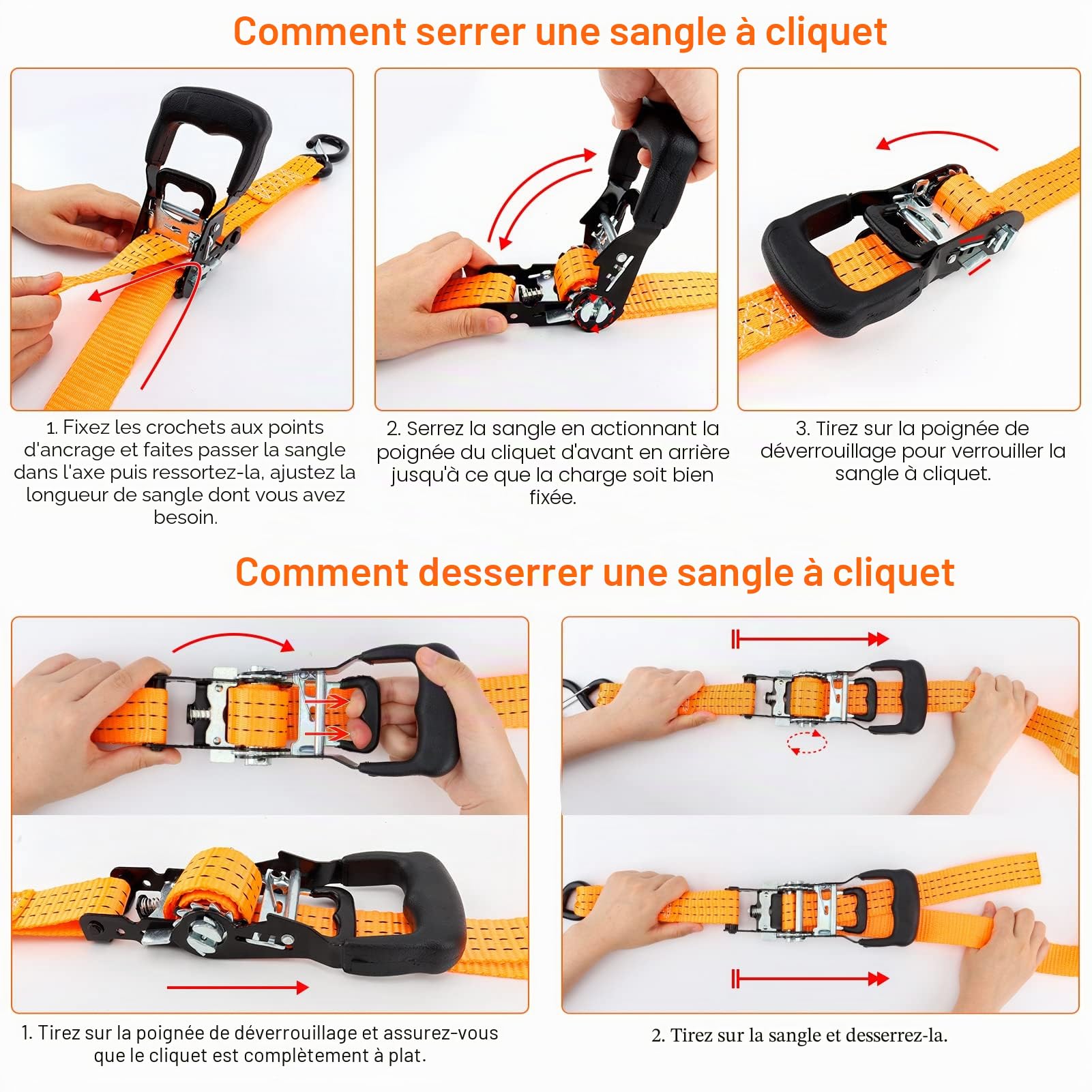 Comment serrer une sangle à cliquet

1. Fixez les crochets aux points d'ancrage et faites passer la sangle dans l'axe puis ressortez-la, ajustez la longueur de sangle dont vous avez besoin.

2. Serrez la sangle en actionnant la poignée du cliquet d'avant en arrière jusqu'à ce que la charge soit bien fixée.

3. Tirez sur la poignée de déverrouillage pour verrouiller la sangle à cliquet.

Comment desserrer une sangle à cliquet

1. Tirez sur la poignée de déverrouillage et assurez-vous que le cliquet est complètement à plat.

2. Tirez sur la sangle et desserrez-la.