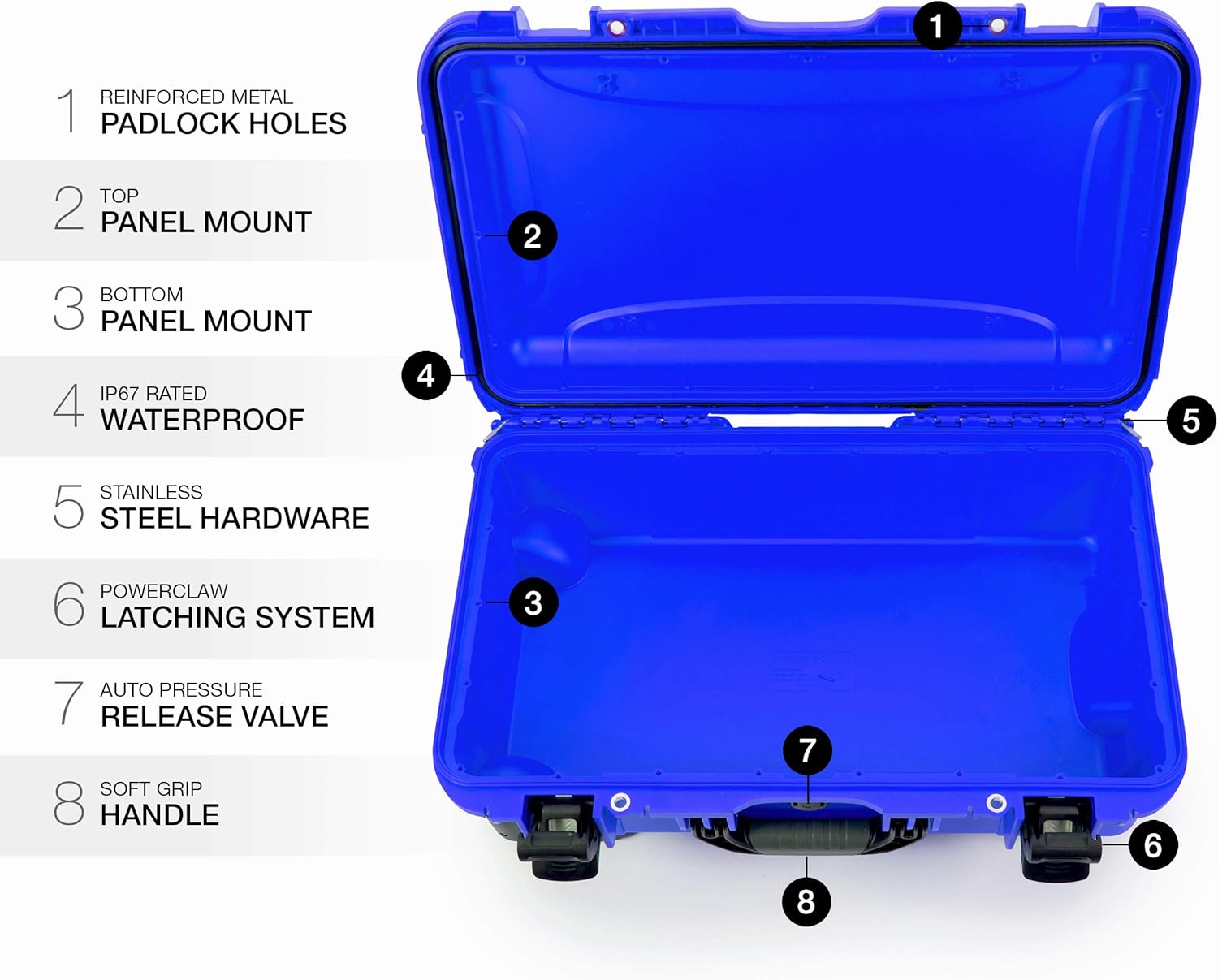 1 REINFORCED METAL
PADLOCK HOLES

2 TOP
PANEL MOUNT

3 BOTTOM
PANEL MOUNT

4 IP67 RATED
WATERPROOF

5 STAINLESS
STEEL HARDWARE

6 POWERCLAW
LATCHING SYSTEM

7 AUTO PRESSURE
RELEASE VALVE

8 SOFT GRIP
HANDLE

1

2

4

5

3

7

6

8