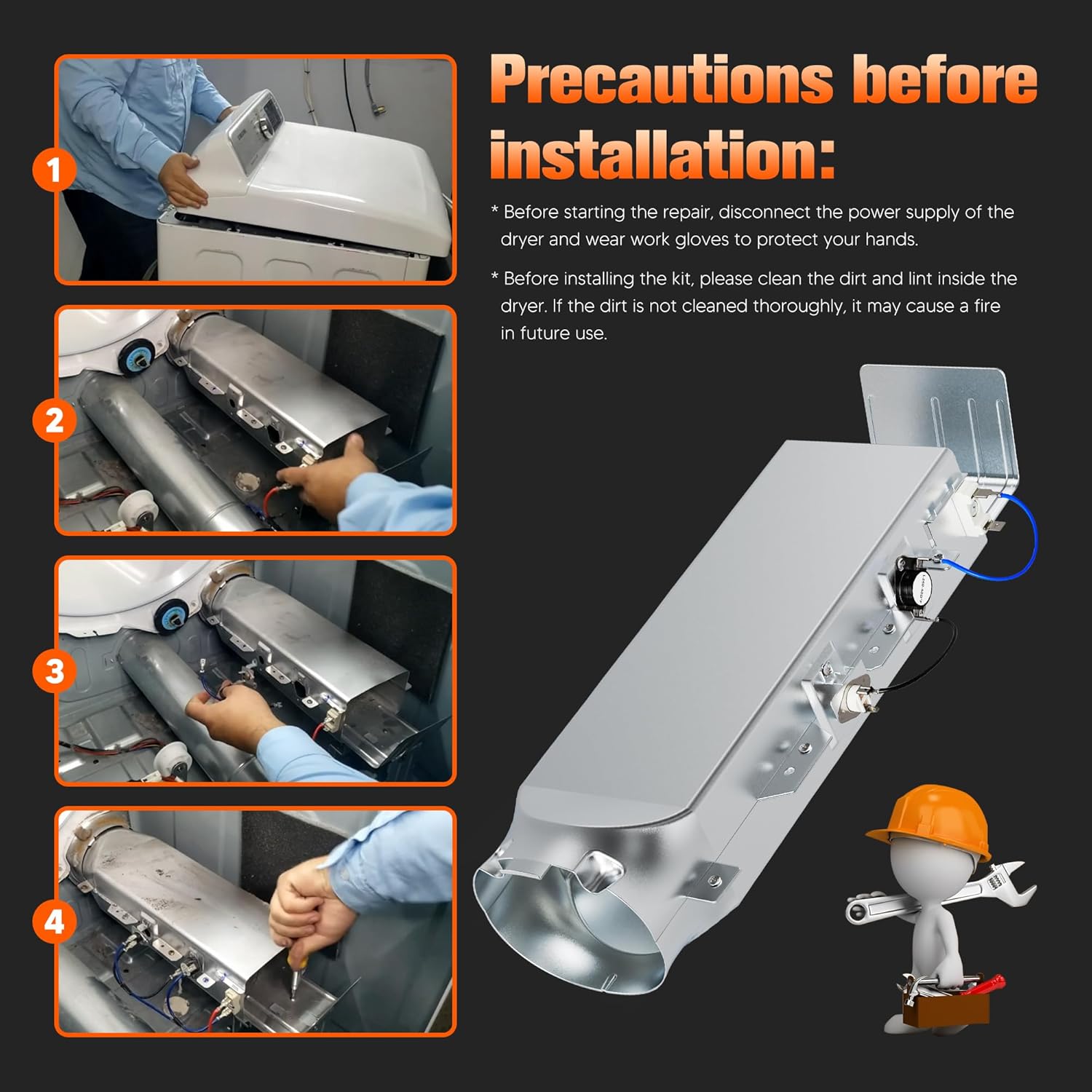 1

2

3

4

Precautions before installation:

* Before starting the repair, disconnect the power supply of the dryer and wear work gloves to protect your hands.

* Before installing the kit, please clean the dirt and lint inside the dryer. If the dirt is not cleaned thoroughly, it may cause a fire in future use.