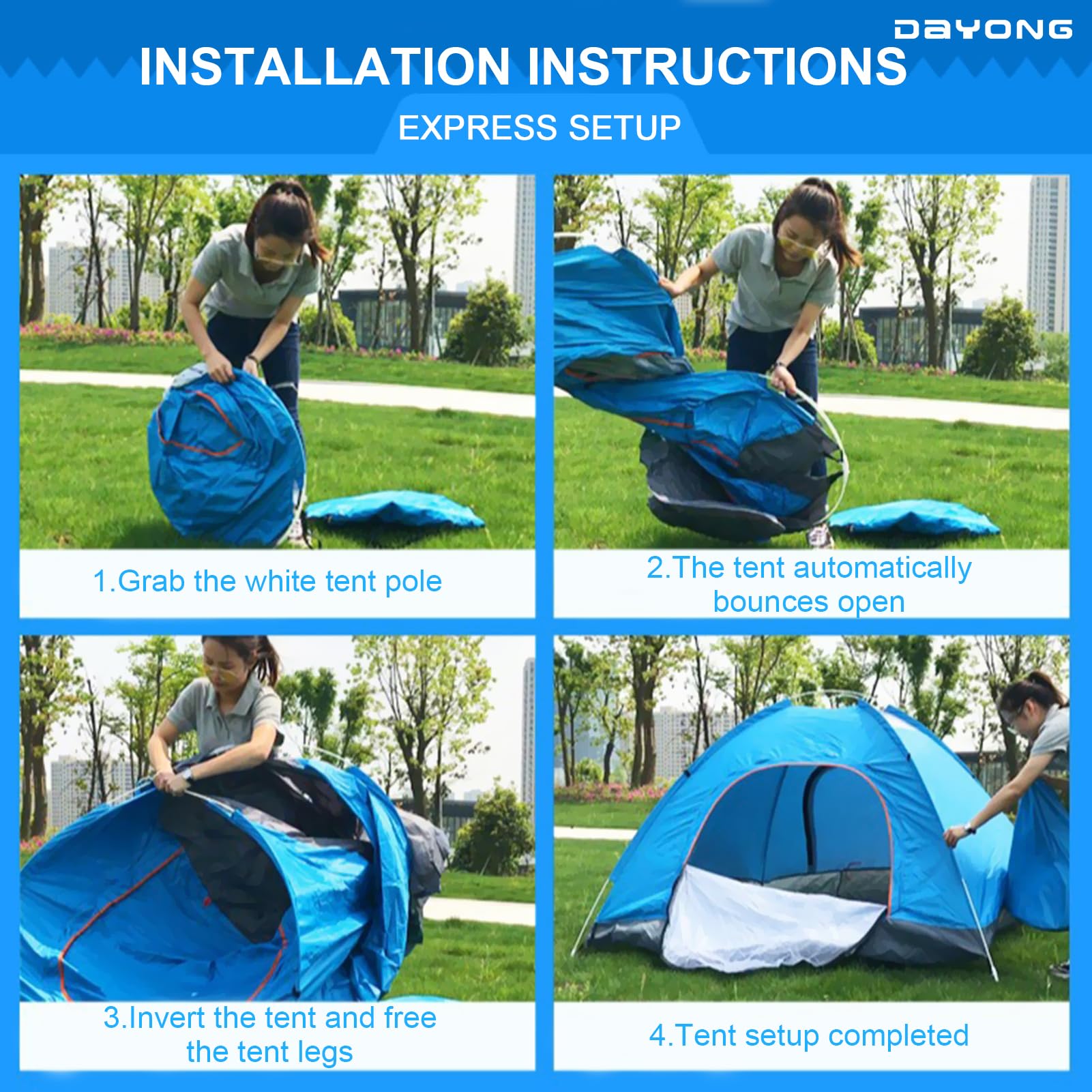 DAYONG

INSTALLATION INSTRUCTIONS

EXPRESS SETUP

1.Grab the white tent pole

2.The tent automatically bounces open

3.Invert the tent and free the tent legs

4.Tent setup completed