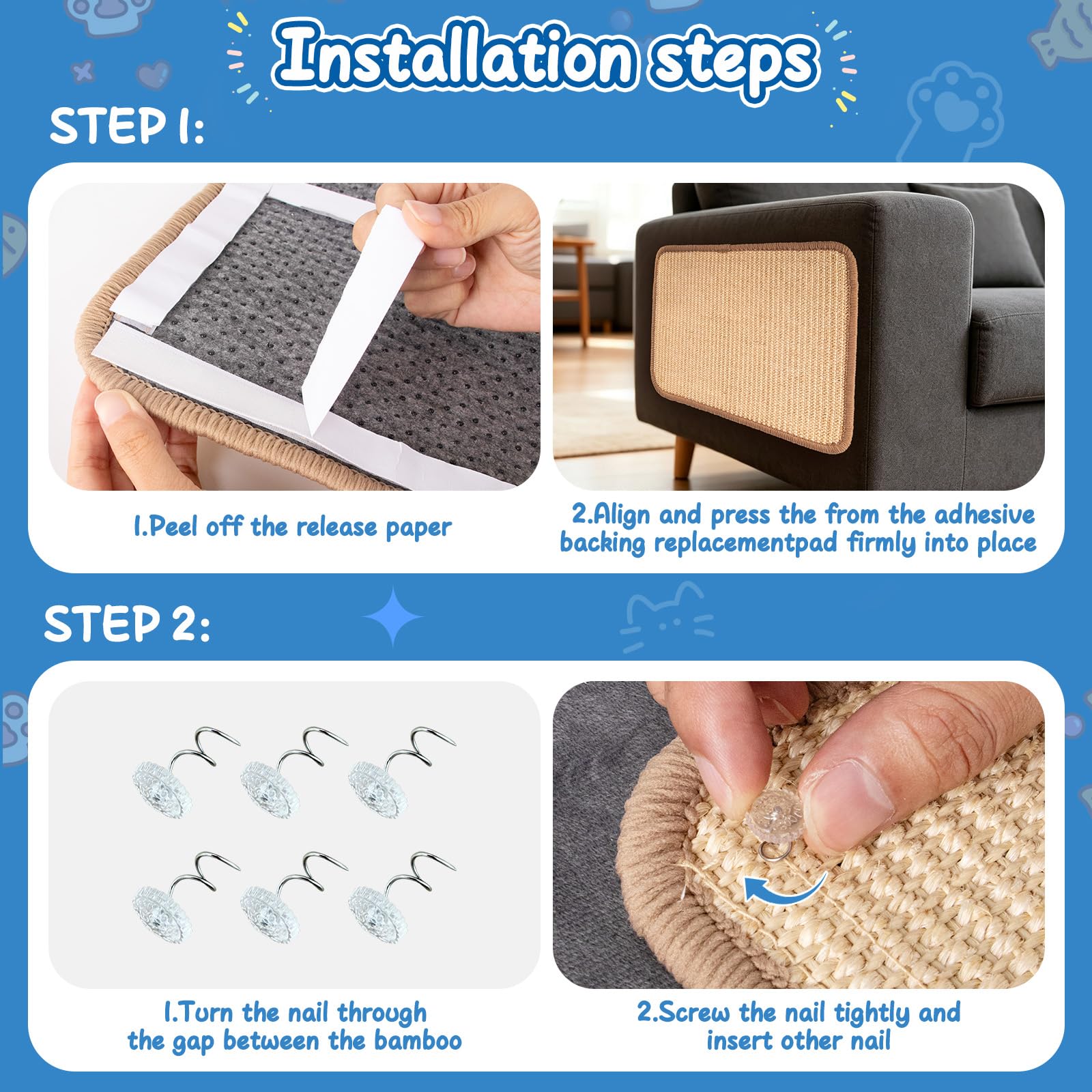 Installation steps

STEP 1:

1.Peel off the release paper

2.Align and press the from the adhesive backing replacementpad firmly into place

STEP 2:

1.Turn the nail through the gap between the bamboo

2.Screw the nail tightly and insert other nail