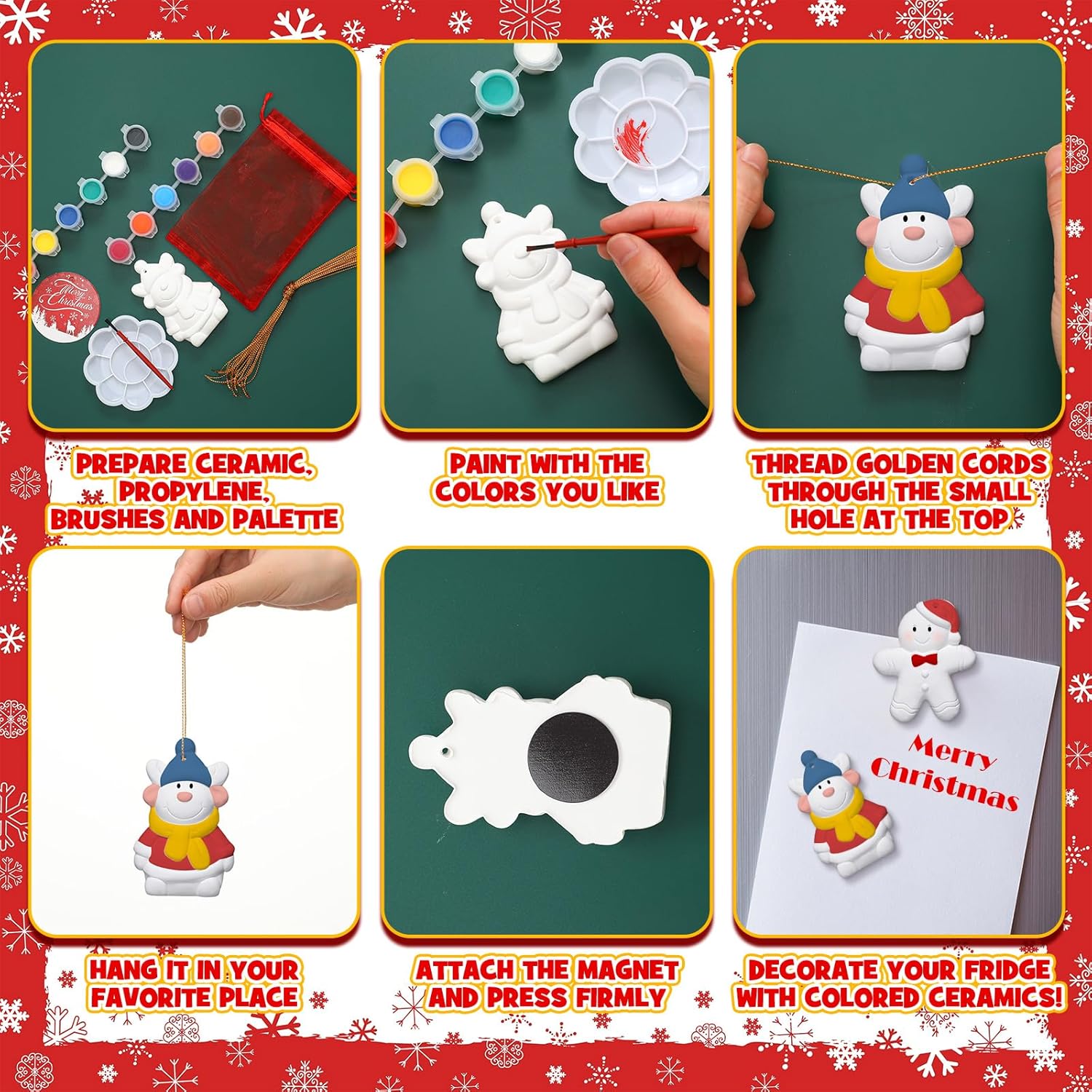 Merry Christmas

PREPARE CERAMIC, PROPYLENE, BRUSHES AND PALETTE

PAINT WITH THE COLORS YOU LIKE

THREAD GOLDEN CORDS THROUGH THE SMALL HOLE AT THE TOP

Merry Christmas

HANG IT IN YOUR FAVORITE PLACE

ATTACH THE MAGNET AND PRESS FIRMLY

DECORATE YOUR FRIDGE WITH COLORED CERAMICS!