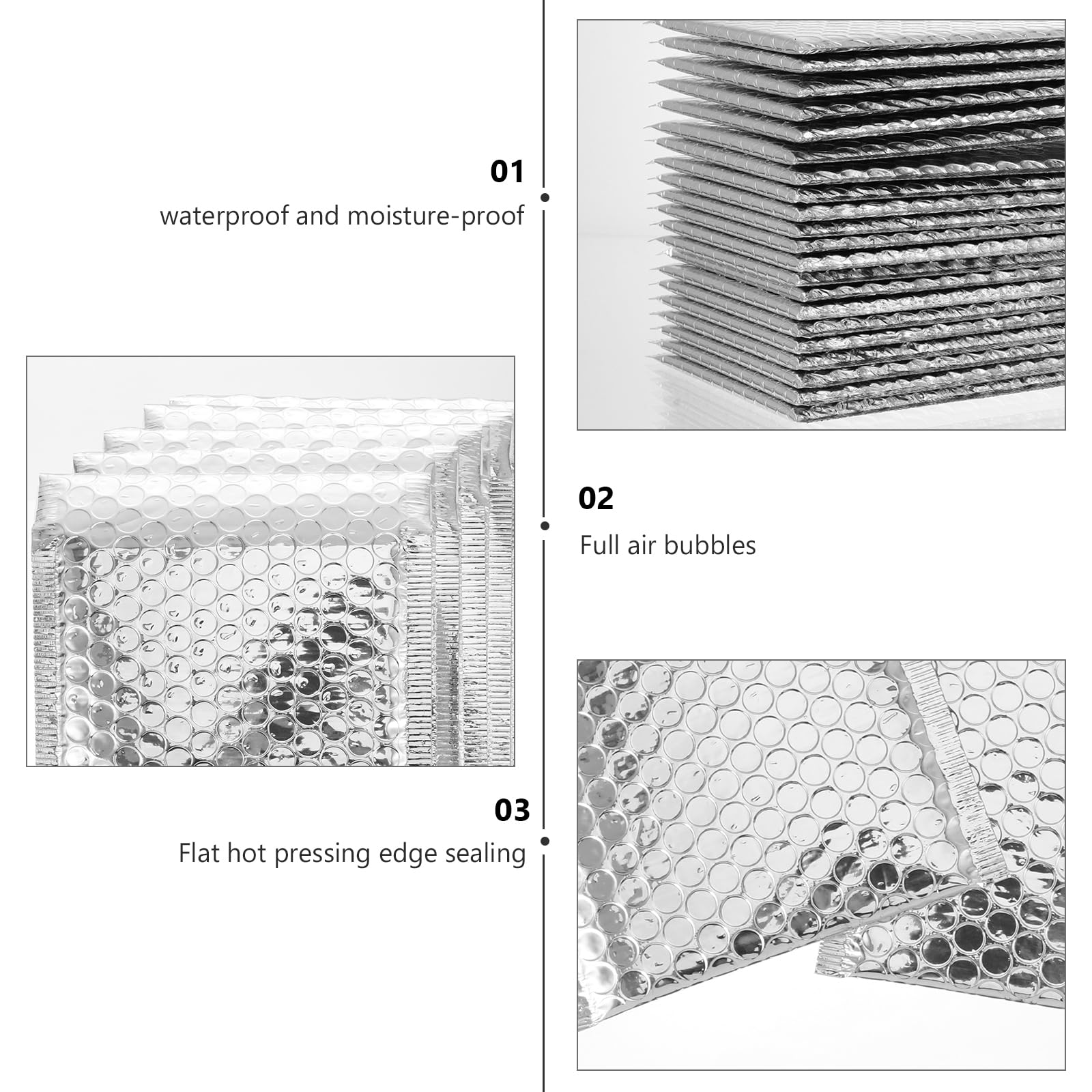 01
waterproof and moisture-proof

02
Full air bubbles

03
Flat hot pressing edge sealing