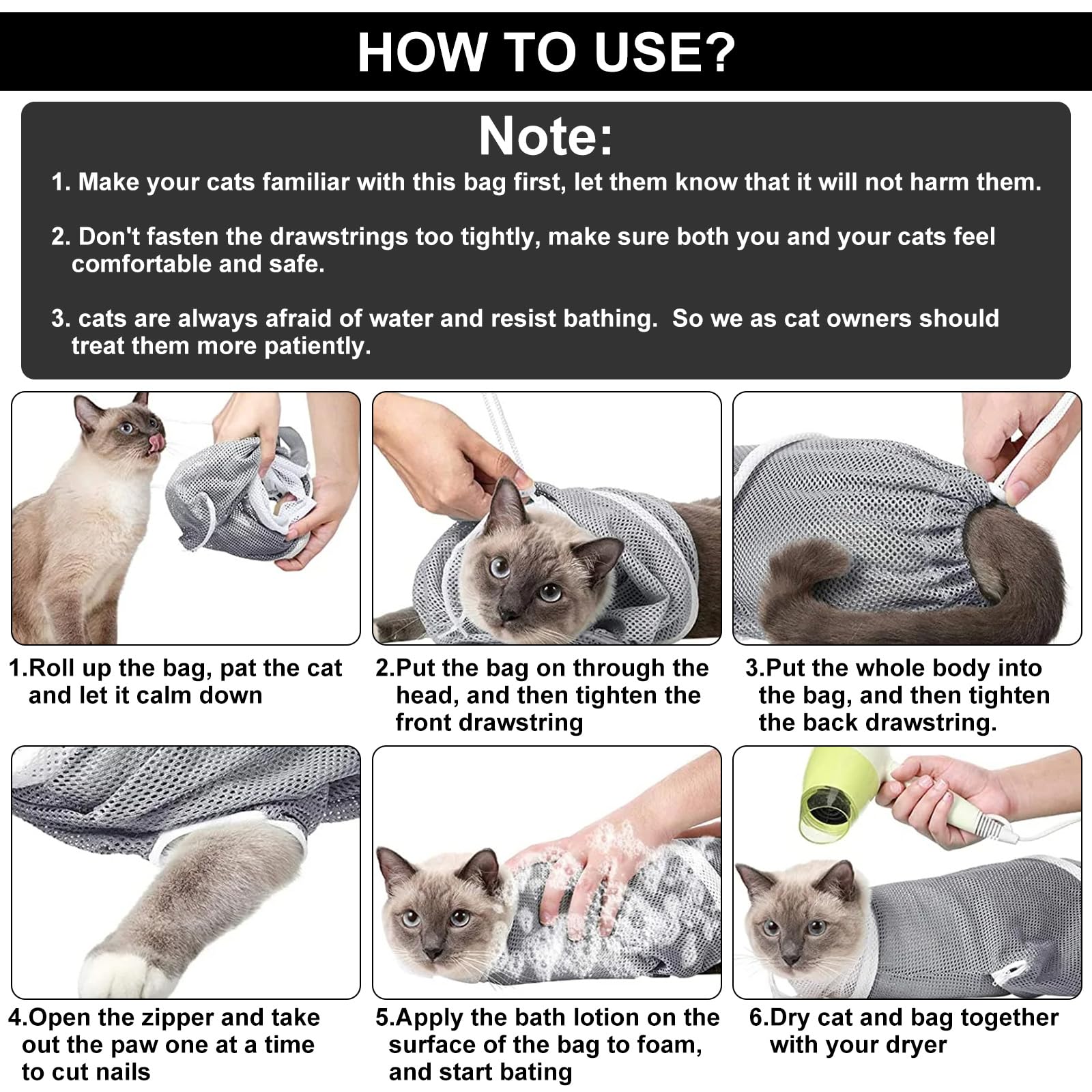 HOW TO USE?

Note:

1. Make your cats familiar with this bag first, let them know that it will not harm them.

2. Don't fasten the drawstrings too tightly, make sure both you and your cats feel comfortable and safe.

3. cats are always afraid of water and resist bathing.  So we as cat owners should treat them more patiently.

1.Roll up the bag, pat the cat and let it calm down

2.Put the bag on through the head, and then tighten the front drawstring

3.Put the whole body into the bag, and then tighten the back drawstring.

4.Open the zipper and take out the paw one at a time to cut nails

5.Apply the bath lotion on the surface of the bag to foam, and start bating

6.Dry cat and bag together with your dryer